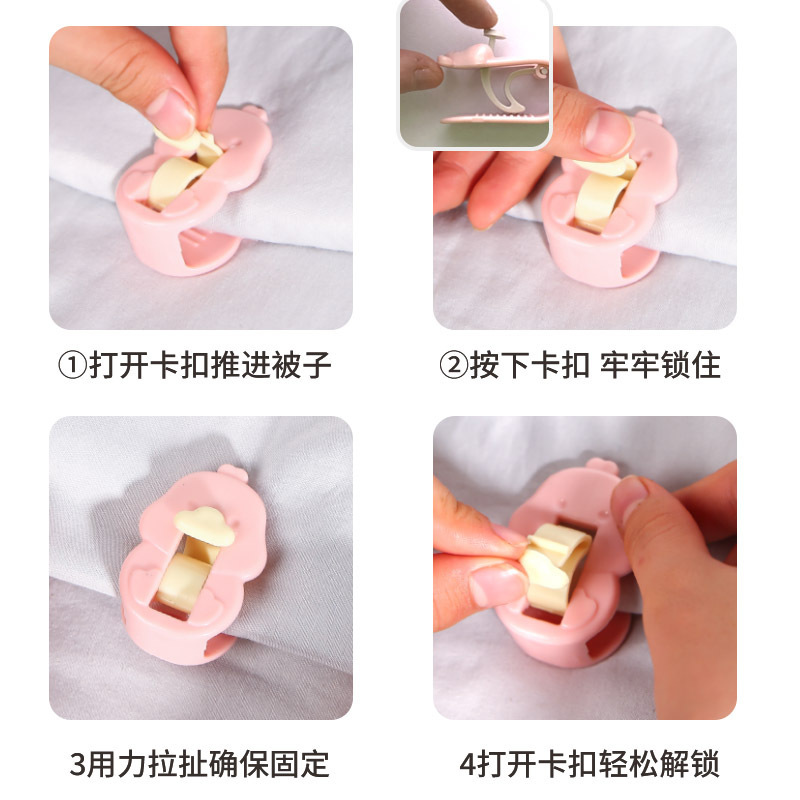 ①打开卡扣推进被子

②按下卡扣 牢牢锁住

3用力拉扯确保固定

4打开卡扣轻松解锁