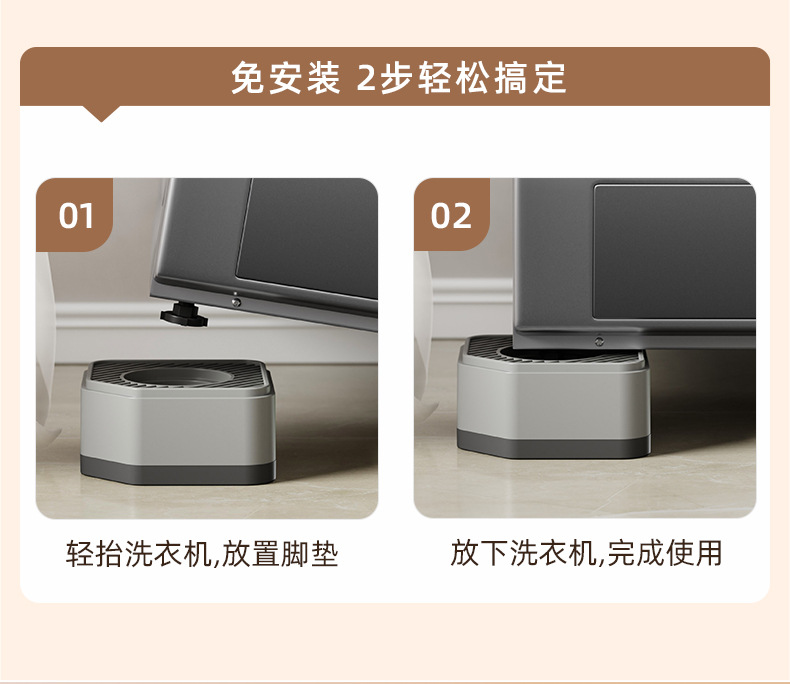 免安装 2步轻松搞定

01

轻抬洗衣机,放置脚垫

02

放下洗衣机,完成使用