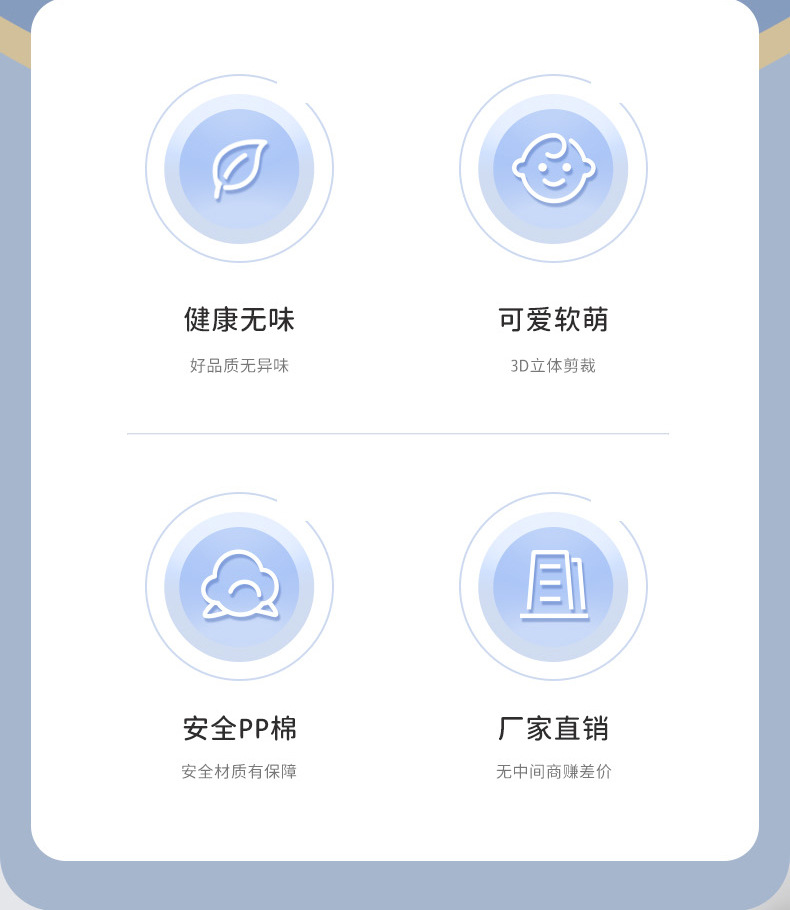 健康无味

好品质无异味

可爱软萌

3D立体剪裁

安全PP棉

安全材质有保障

厂家直销

无中间商赚差价