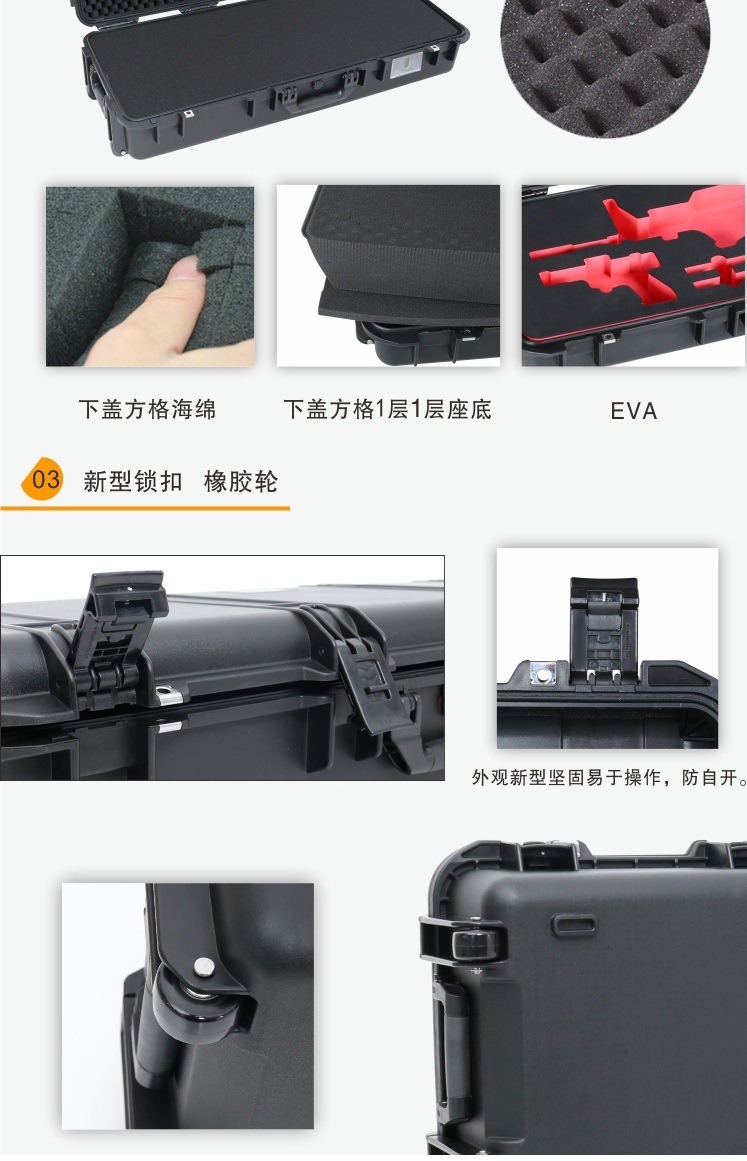 下盖方格海绵

下盖方格1层1层座底

EVA

03 新型锁扣 橡胶轮

外观新型坚固易于操作，防自开。