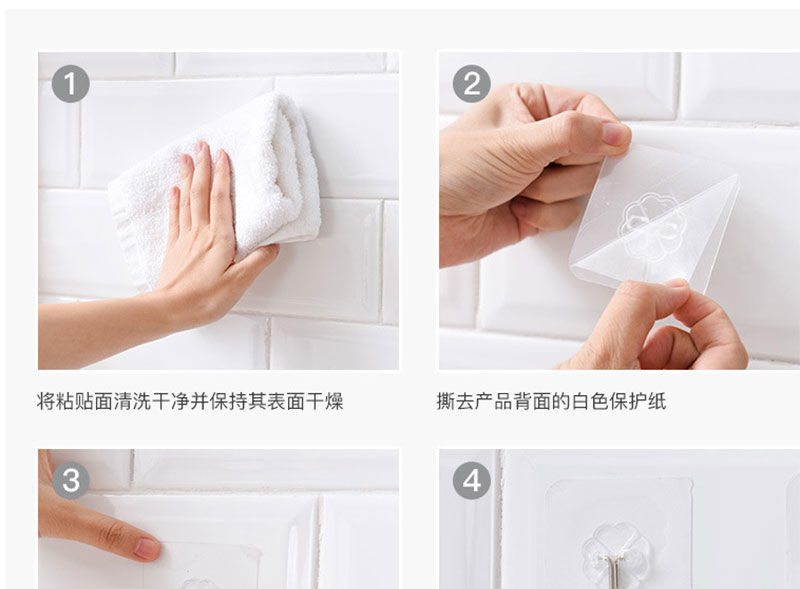 1

将粘贴面清洗干净并保持其表面干燥

2

撕去产品背面的白色保护纸

3

4