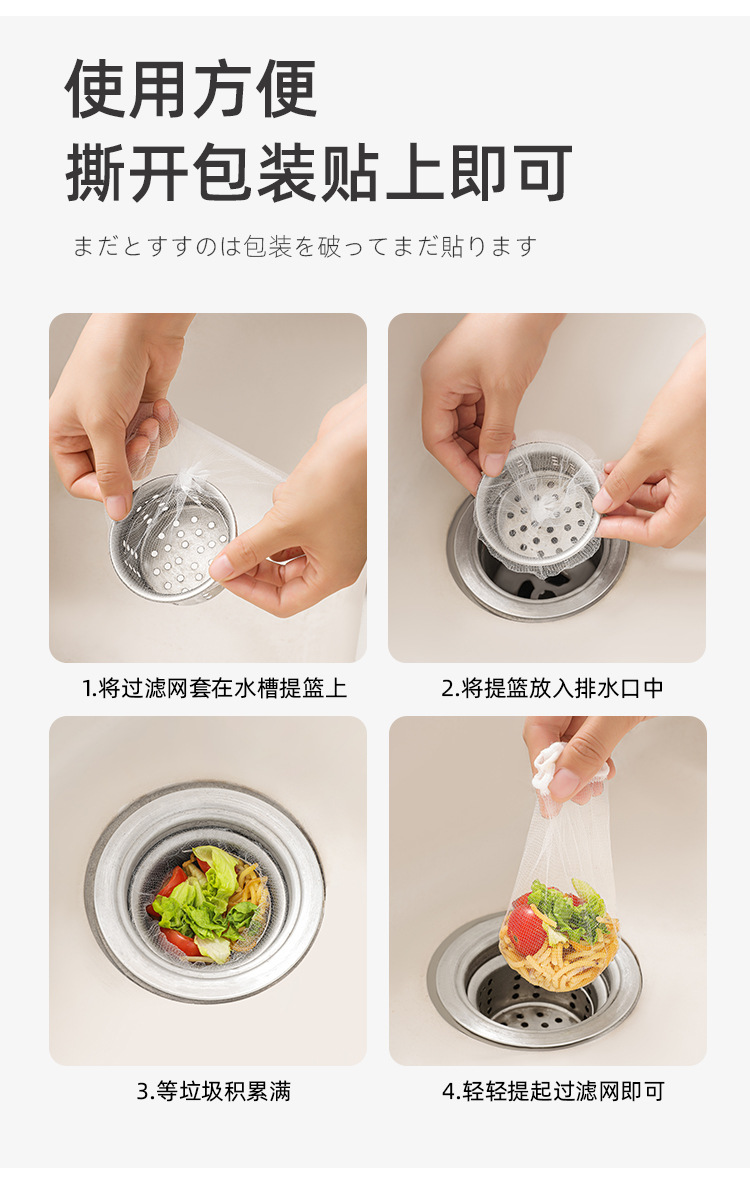 使用方便
撕开包装贴上即可

まだとすすのは包装を破ってまだ貼ります

1.将过滤网套在水槽提篮上

2.将提篮放入排水口中

3.等垃圾积累满

4.轻轻提起过滤网即可