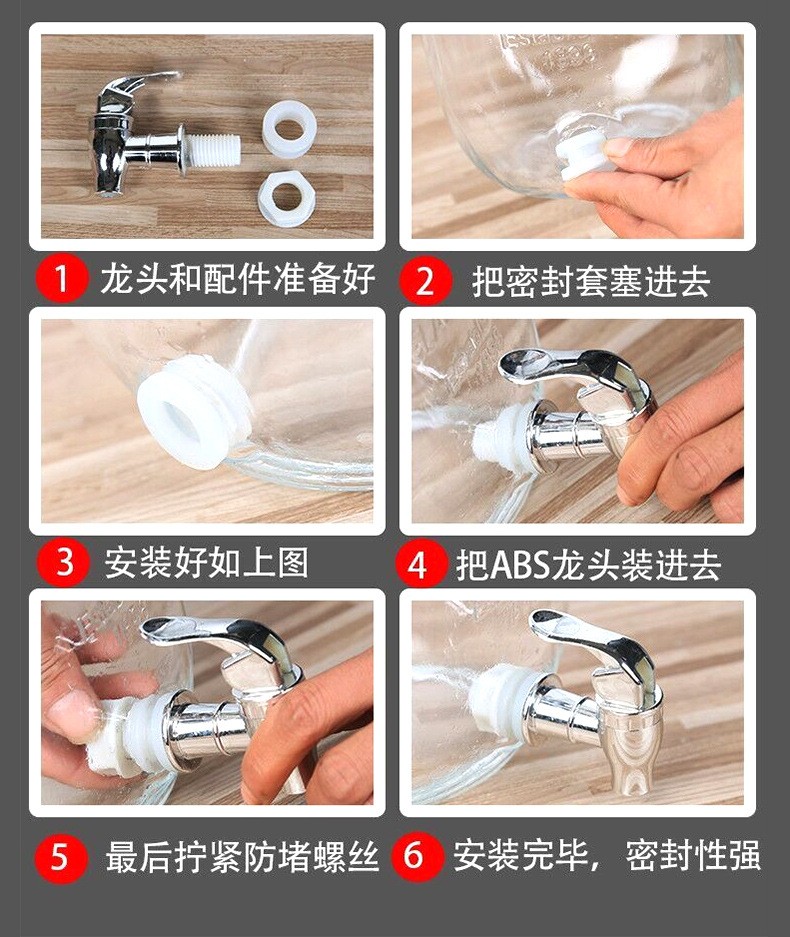 1 龙头和配件准备好

2 把密封套塞进去

3 安装好如上图

4 把ABS龙头装进去

5 最后拧紧防堵螺丝

6 安装完毕，密封性强