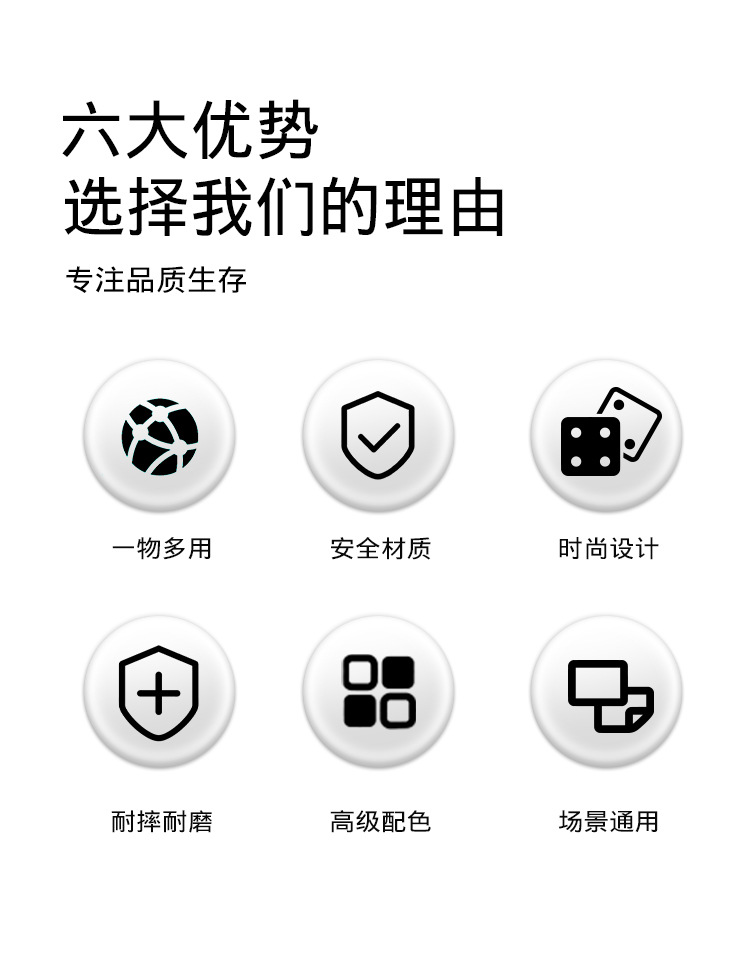 六大优势
选择我们的理由

专注品质生存

一物多用

安全材质

时尚设计

耐摔耐磨

高级配色

场景通用