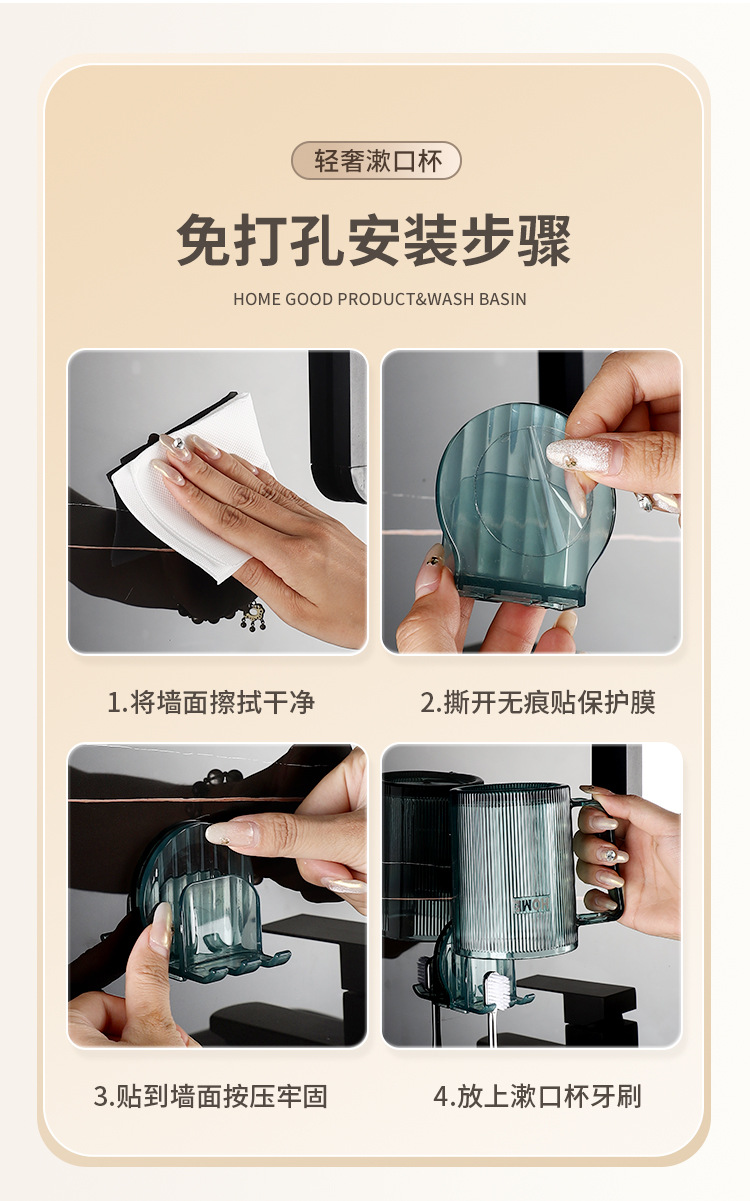 轻奢漱口杯

免打孔安装步骤

HOME GOOD PRODUCT&WASH BASIN

1.将墙面擦拭干净

2.撕开无痕贴保护膜

3.贴到墙面按压牢固

4.放上漱口杯牙刷