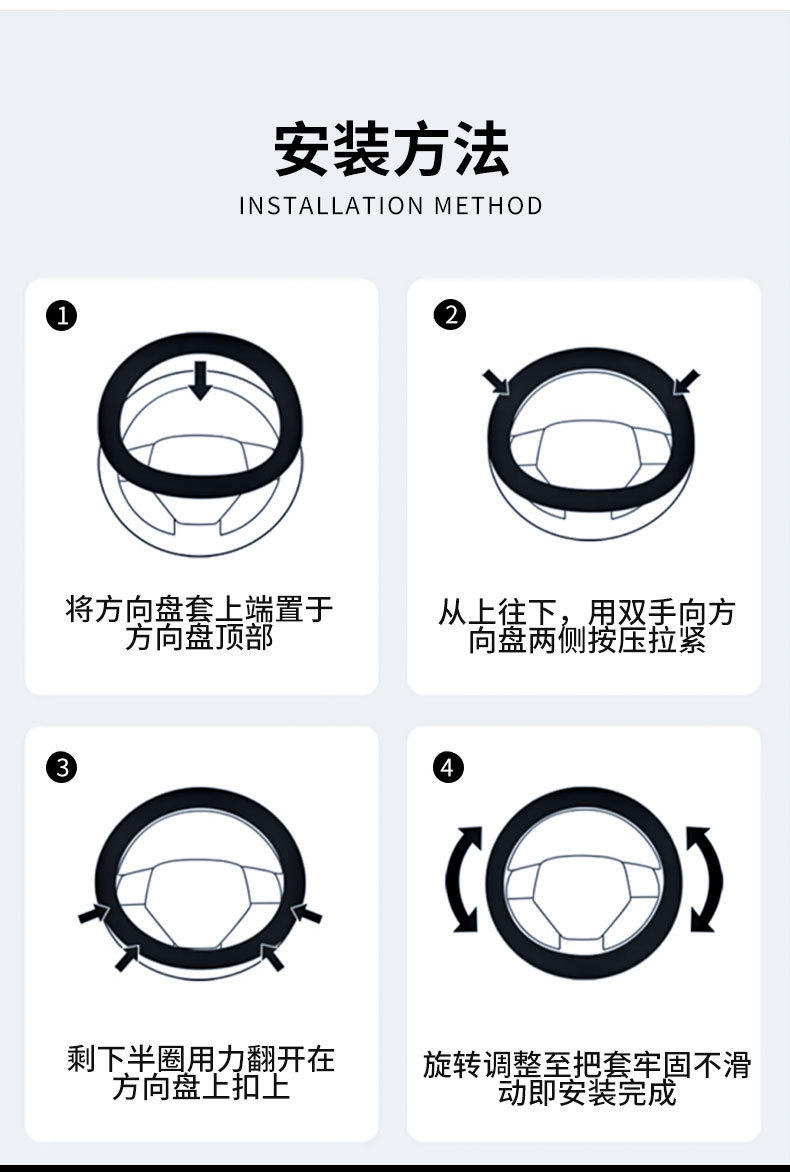 安装方法
INSTALLATION METHOD

❶

将方向盘套上端置于方向盘顶部

❷

从上往下，用双手向方向盘两侧按压拉紧

❸

剩下半圈用力翻开在方向盘上扣上

❹

旋转调整至把套牢固不滑动即安装完成