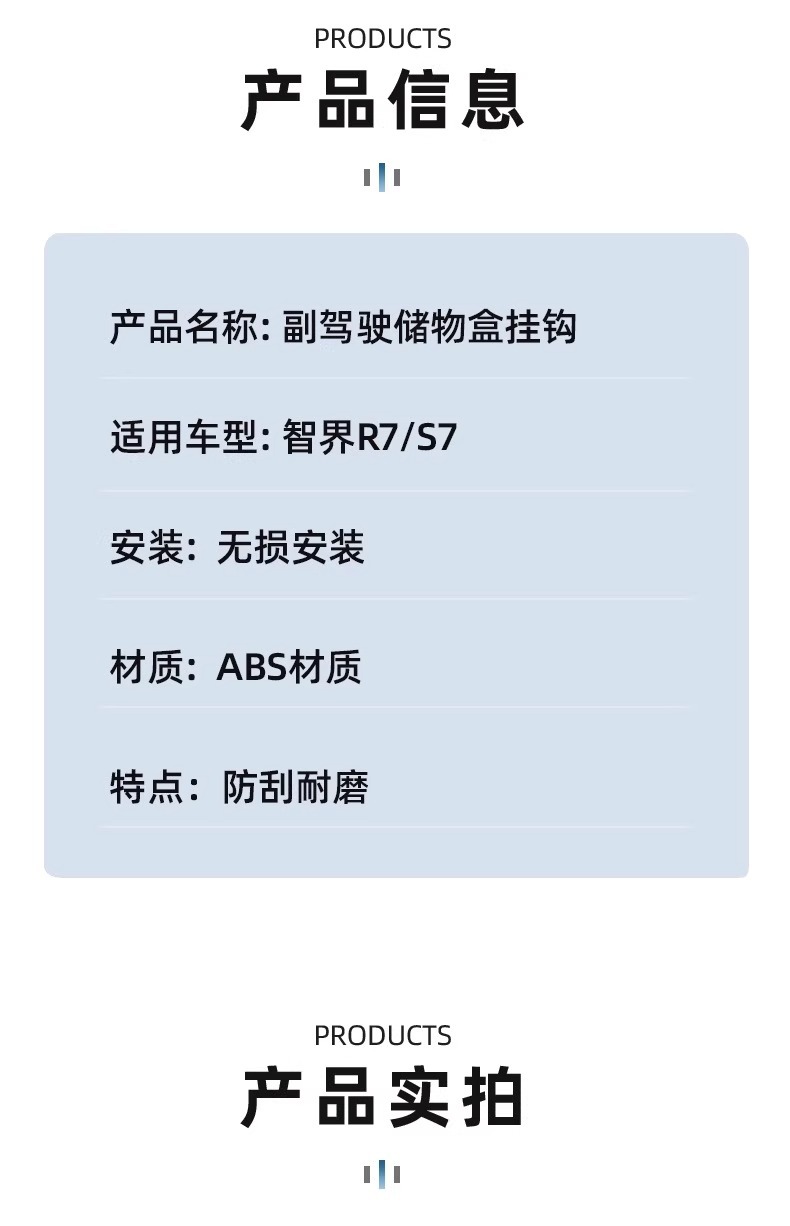 PRODUCTS
产品信息

产品名称:副驾驶储物盒挂钩

适用车型:智界R7/S7

安装:无损安装

材质:ABS材质

特点:防刮耐磨

PRODUCTS
产品实拍