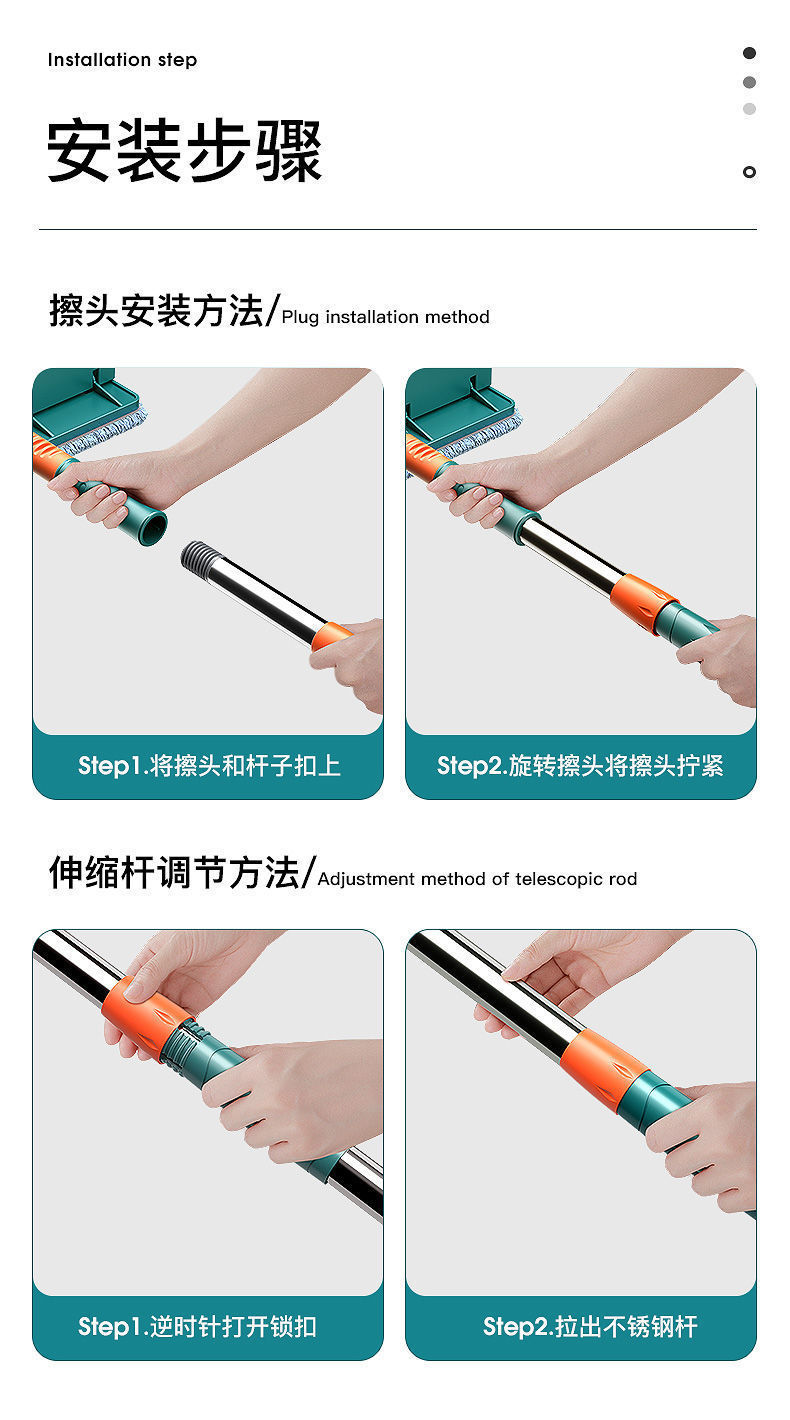 Installation step

安装步骤

擦头安装方法/Plug installation method

Step1.将擦头和杆子扣上

Step2.旋转擦头将擦头拧紧

伸缩杆调节方法/Adjustment method of telescopic rod

Step1.逆时针打开锁扣

Step2.拉出不锈钢杆