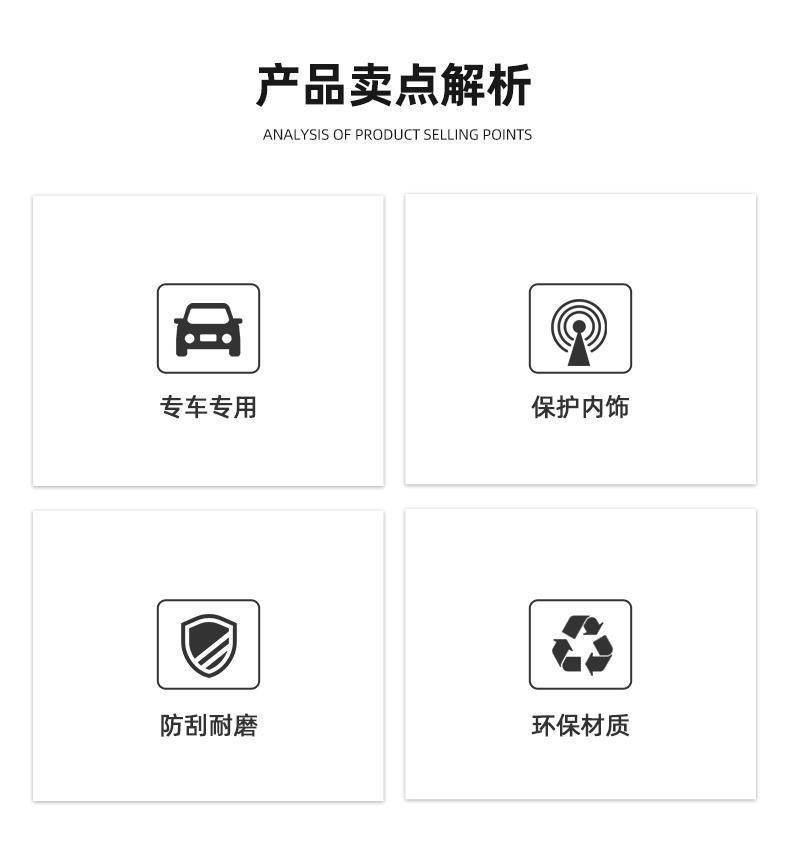 产品卖点解析

ANALYSIS OF PRODUCT SELLING POINTS

专车专用

保护内饰

防刮耐磨

环保材质