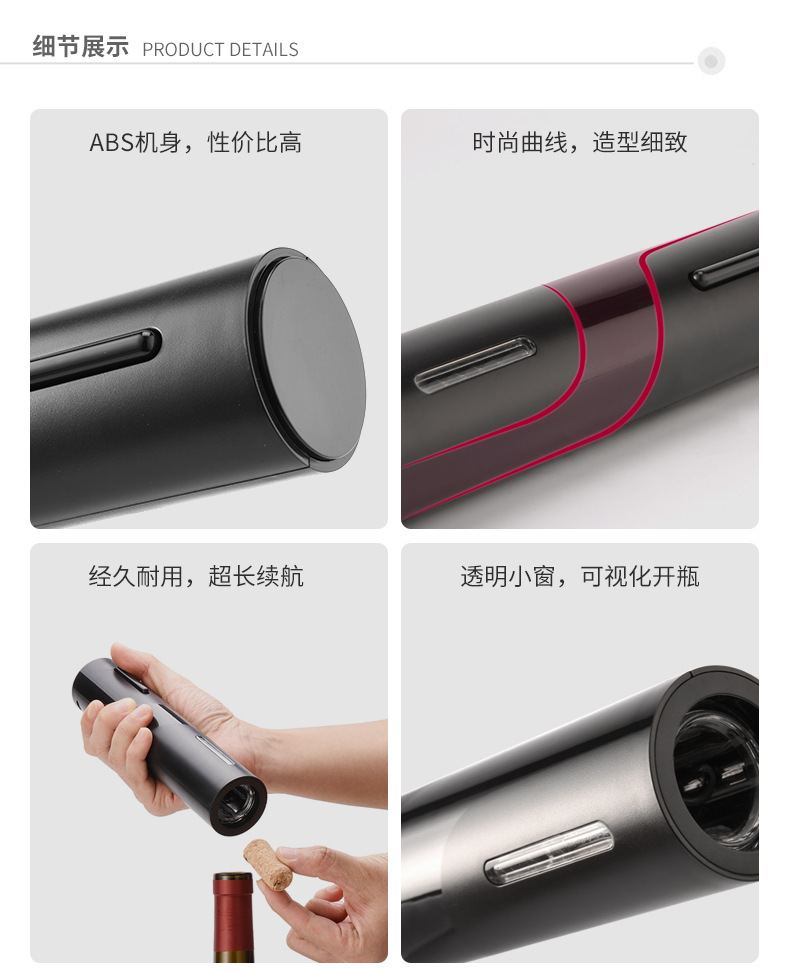 细节展示 PRODUCT DETAILS

ABS机身，性价比高

时尚曲线，造型细致

经久耐用，超长续航

透明小窗，可视化开瓶