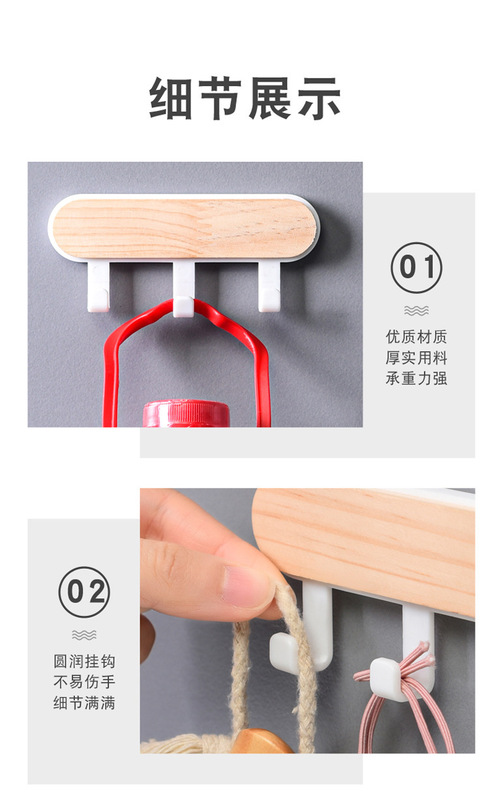 细节展示

01

优质材质
厚实用料
承重力强

02

圆润挂钩
不易伤手
细节满满