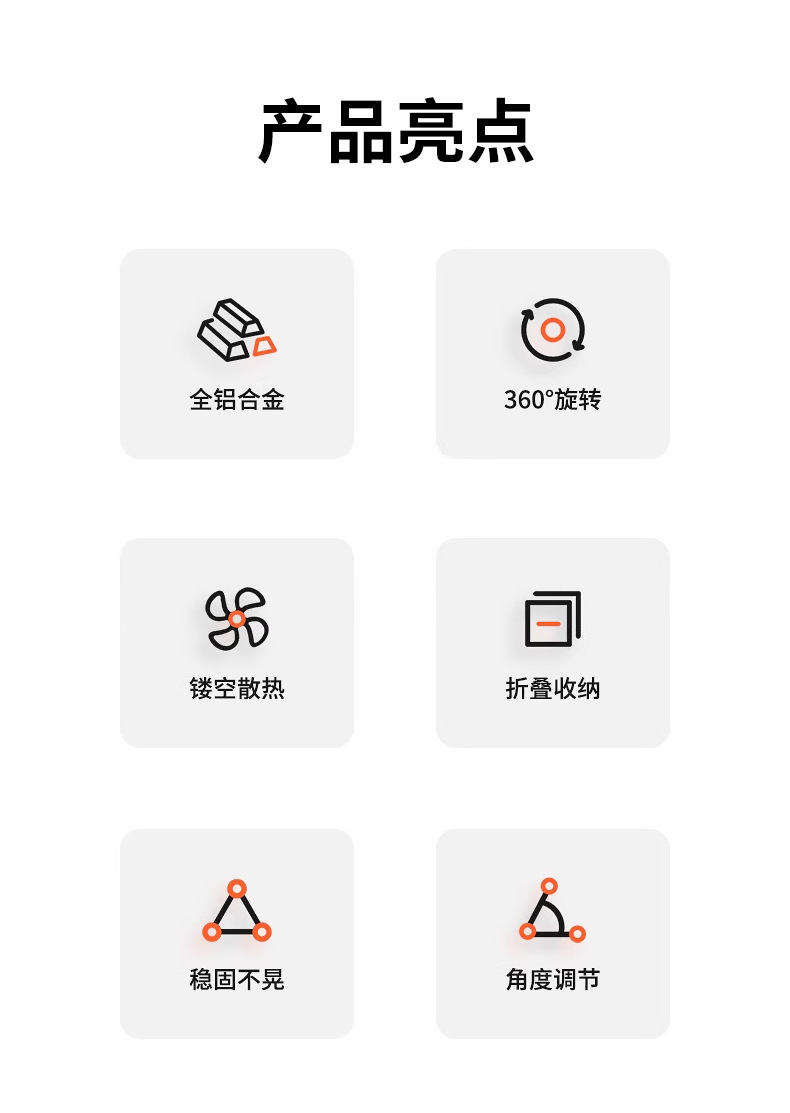 产品亮点

全铝合金

360°旋转

镂空散热

折叠收纳

稳固不晃

角度调节