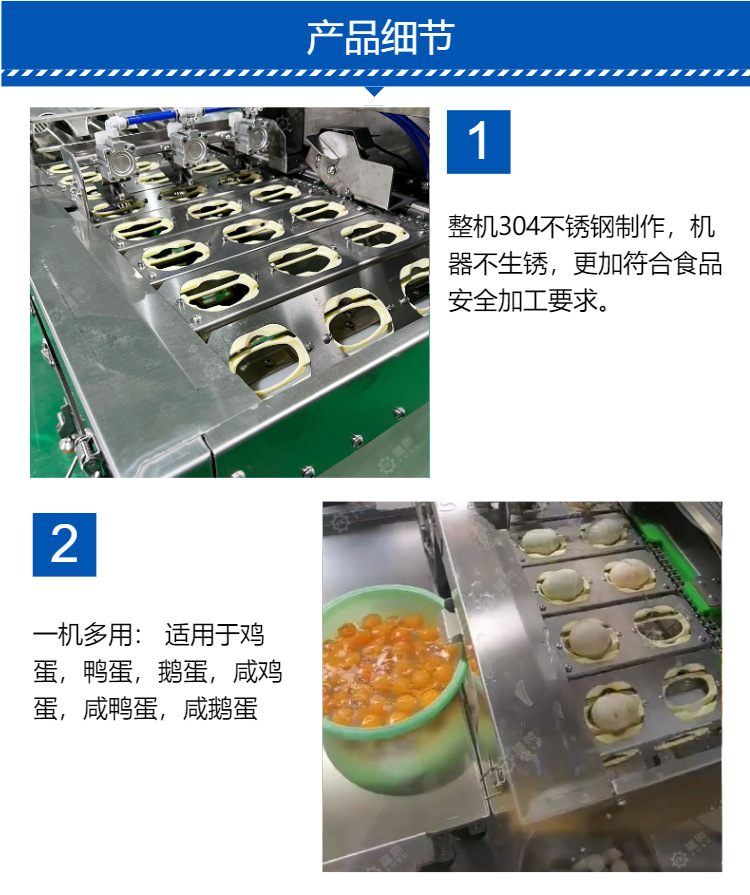 产品细节

1

整机304不锈钢制作，机器不生锈，更加符合食品安全加工要求。

2

一机多用： 适用于鸡蛋，鸭蛋，鹅蛋，咸鸡蛋，咸鸭蛋，咸鹅蛋