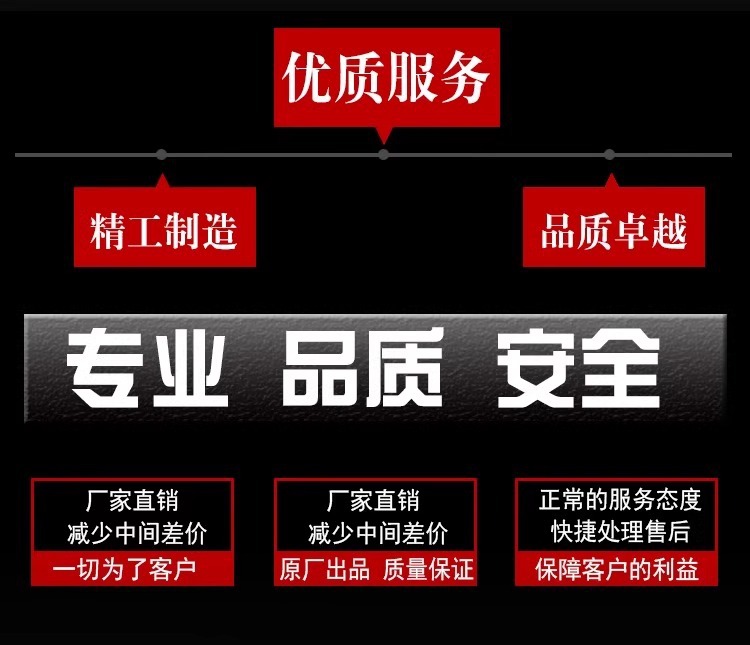 优质服务

精工制造

品质卓越

专业 品质 安全

厂家直销
减少中间差价
一切为了客户

厂家直销
减少中间差价
原厂出品 质量保证

正常的服务态度
快捷处理售后
保障客户的利益