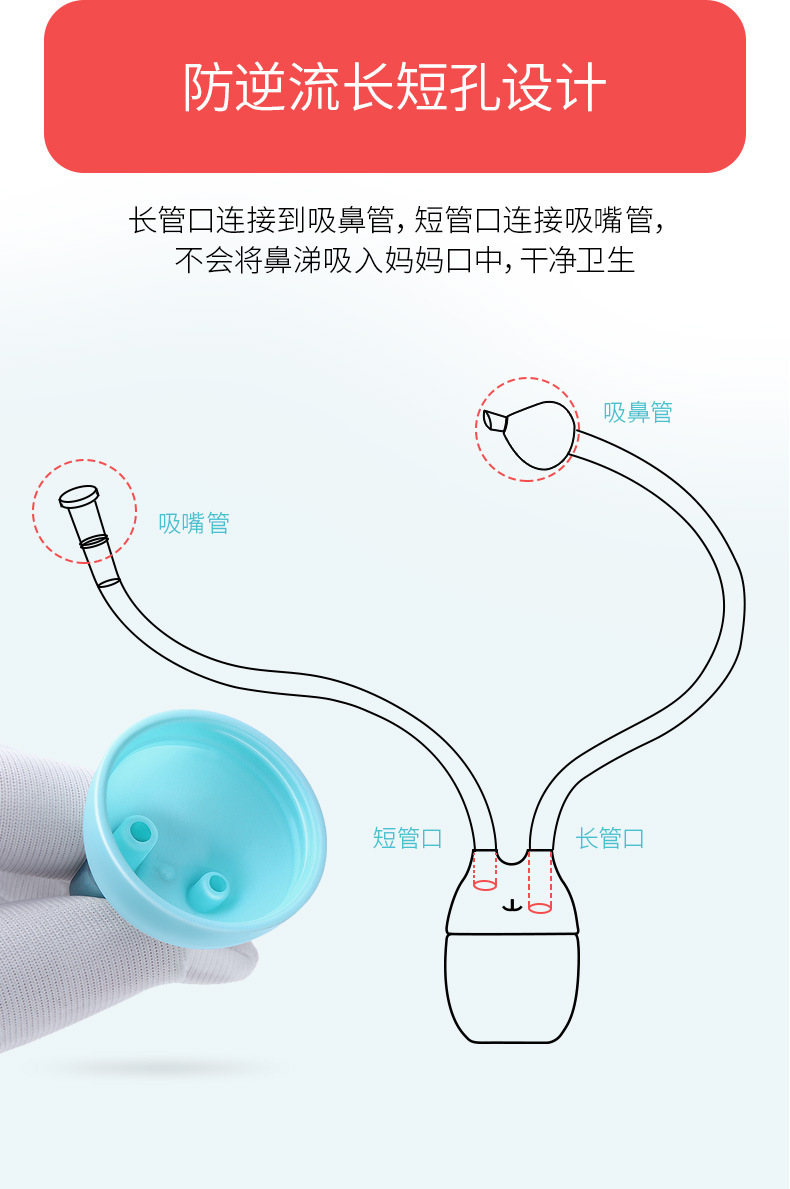 防逆流长短孔设计

长管口连接到吸鼻管，短管口连接吸嘴管，不会将鼻涕吸入妈妈口中，干净卫生

吸鼻管

吸嘴管

短管口

长管口