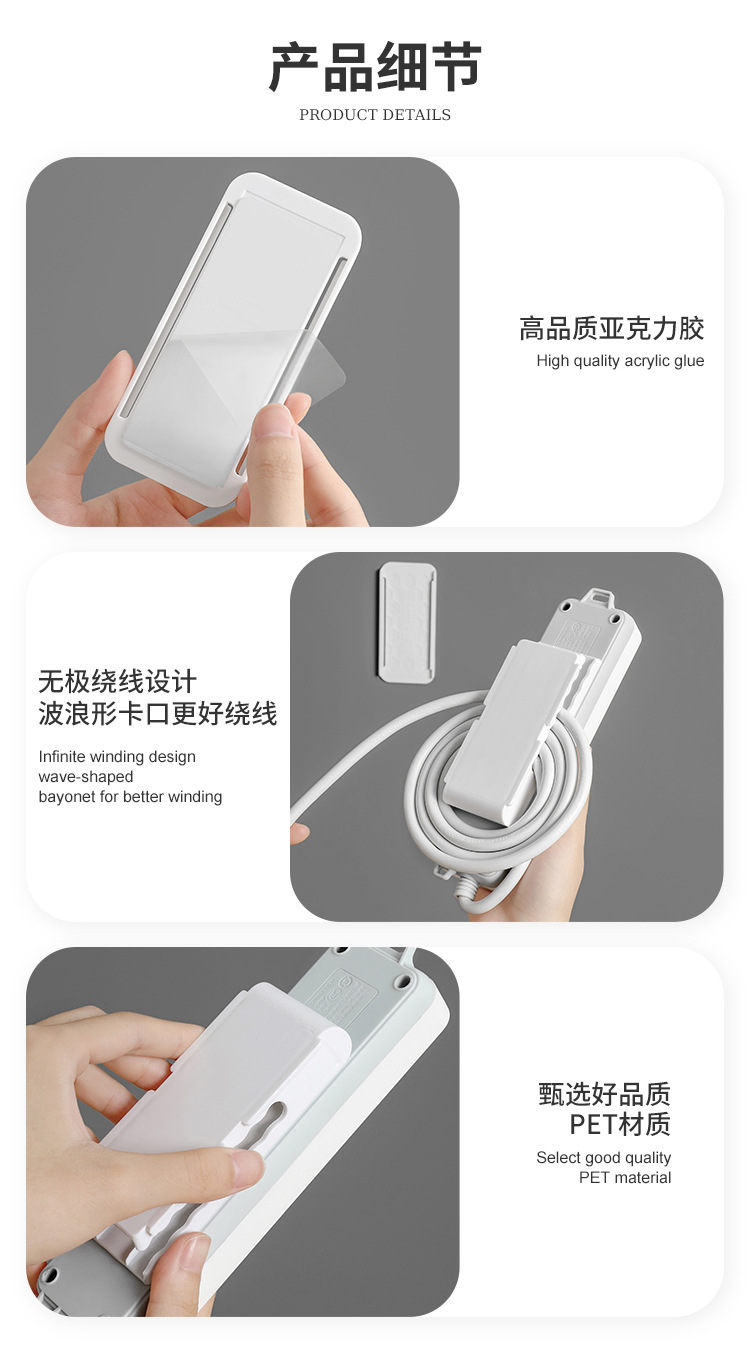 产品细节
PRODUCT DETAILS

高品质亚克力胶
High quality acrylic glue

无极绕线设计
波浪形卡口更好绕线

Infinite winding design
wave-shaped
bayonet for better winding

甄选好品质
PET材质

Select good quality
PET material