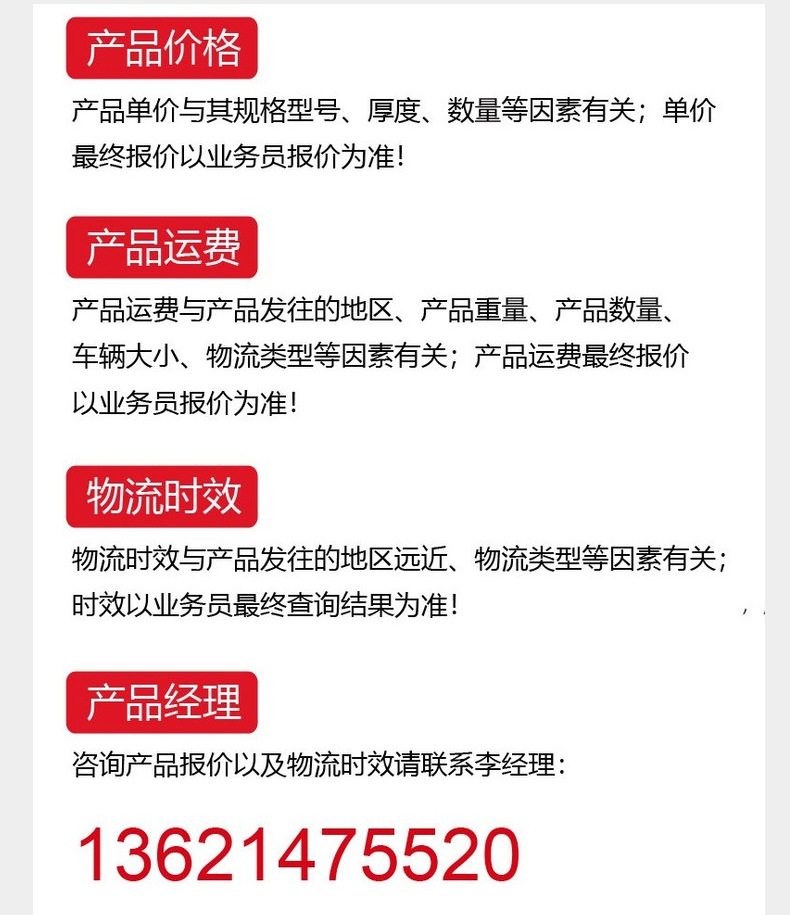 产品价格

产品单价与其规格型号、厚度、数量等因素有关；单价最终报价以业务员报价为准！

产品运费

产品运费与产品发往的地区、产品重量、产品数量、车辆大小、物流类型等因素有关；产品运费最终报价以业务员报价为准！

物流时效

物流时效与产品发往的地区远近、物流类型等因素有关；时效以业务员最终查询结果为准！

产品经理

咨询产品报价以及物流时效请联系李经理：

13621475520