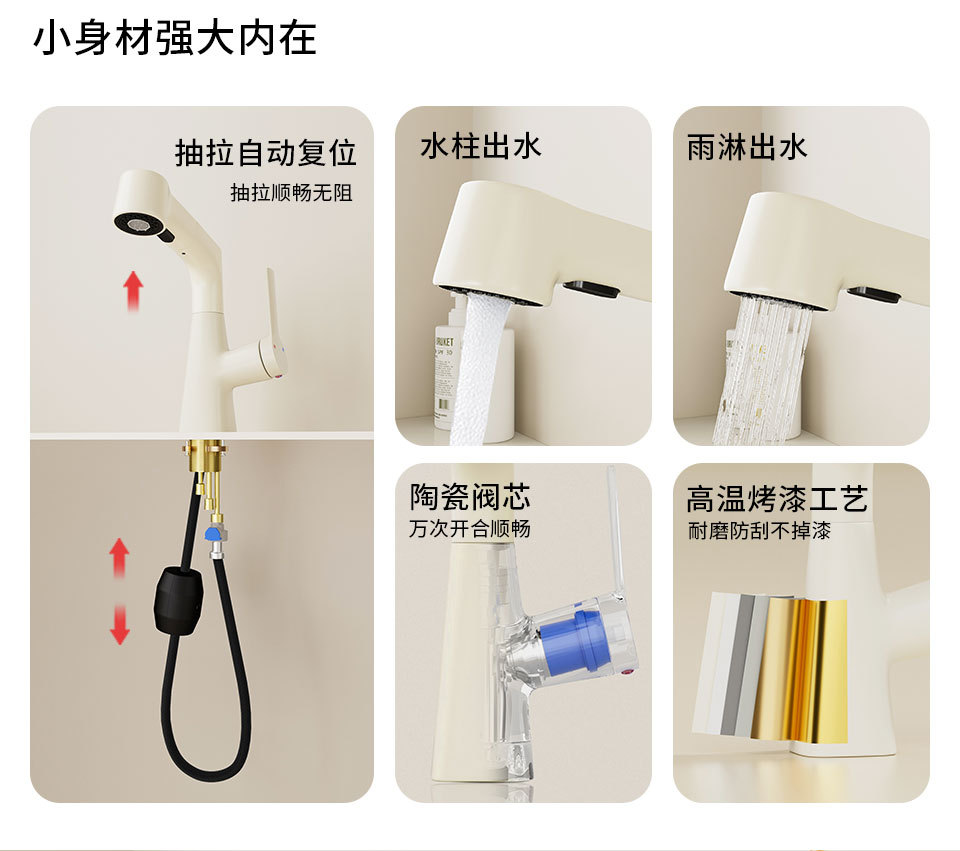 小身材强大内在

抽拉自动复位
抽拉顺畅无阻

水柱出水

雨淋出水

陶瓷阀芯
万次开合顺畅

高温烤漆工艺
耐磨防刮不掉漆