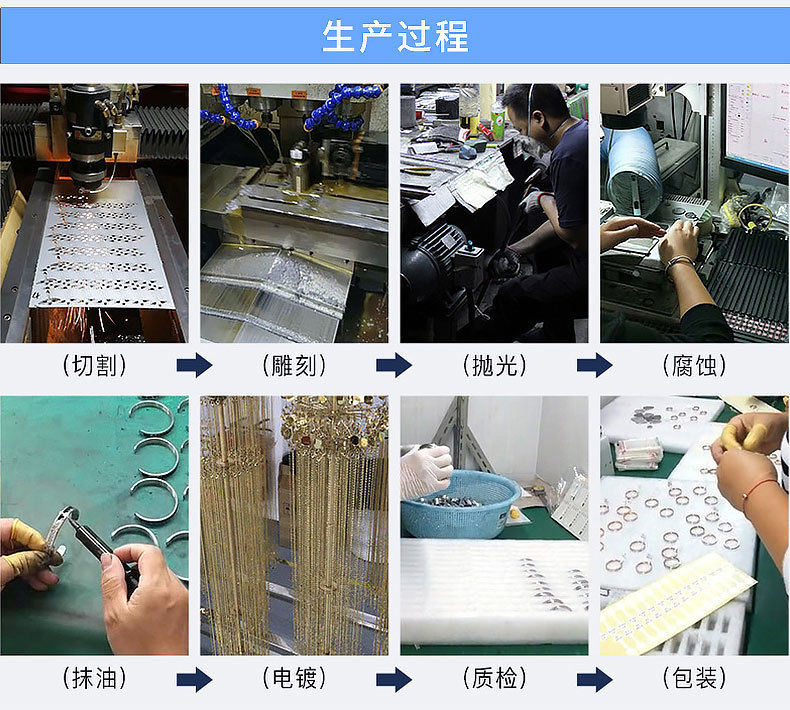 生产过程

(切割)

(雕刻)

(抛光)

(腐蚀)

(抹油)

(电镀)

(质检)

(包装)