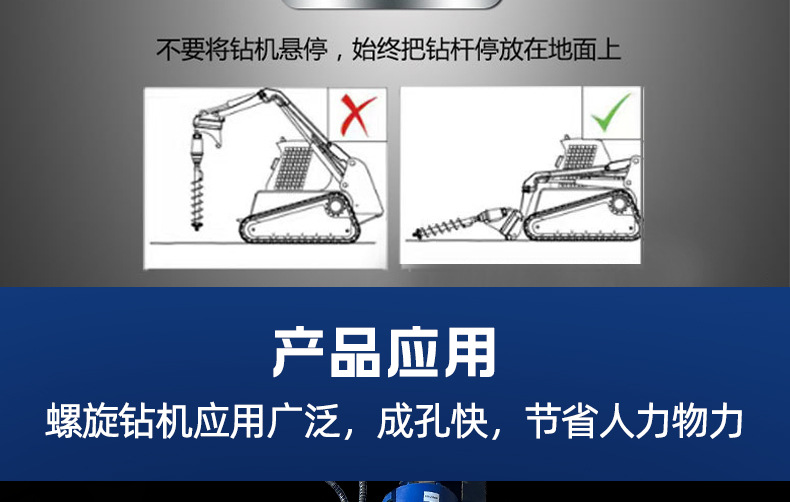 不要将钻机悬停，始终把钻杆停放在地面上

产品应用

螺旋钻机应用广泛，成孔快，节省人力物力