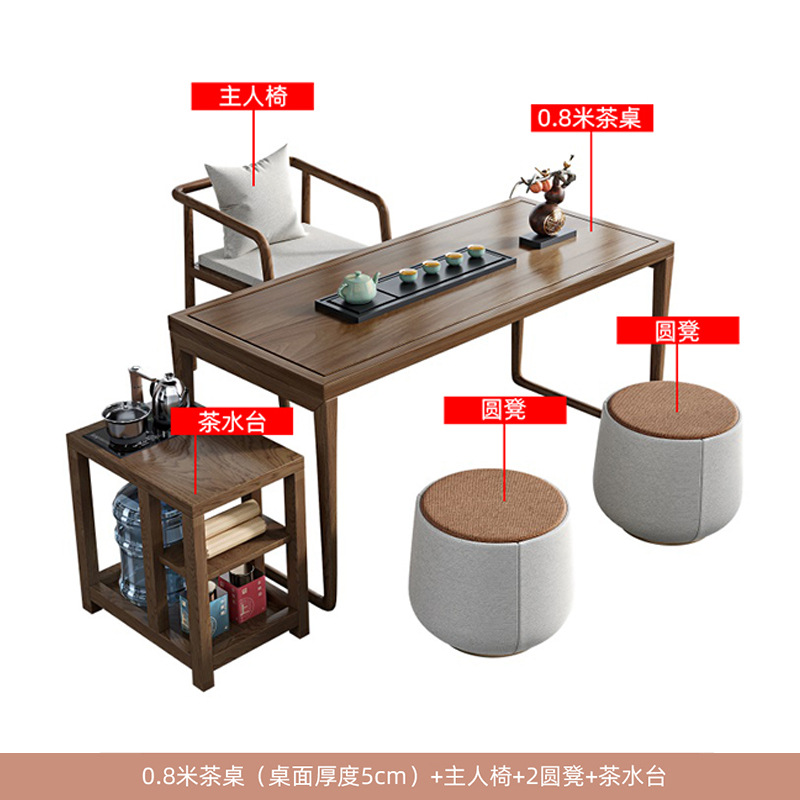 主人椅

0.8米茶桌

圆凳

茶水台

圆凳

0.8米茶桌（桌面厚度5cm）+主人椅+2圆凳+茶水台