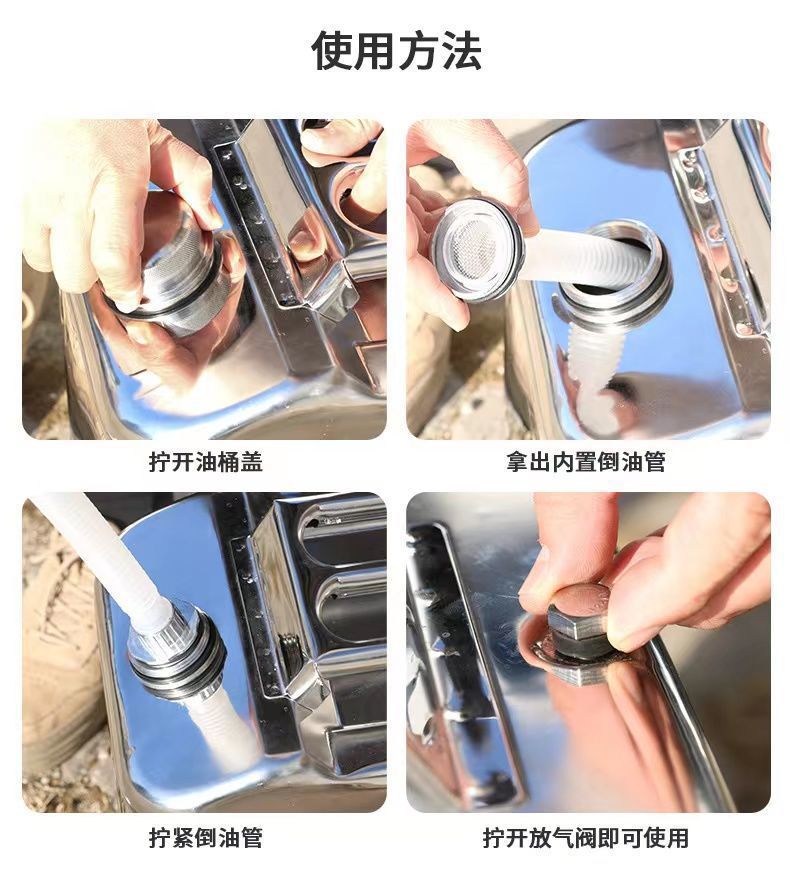 使用方法

拧开油桶盖

拿出内置倒油管

拧紧倒油管

拧开放气阀即可使用