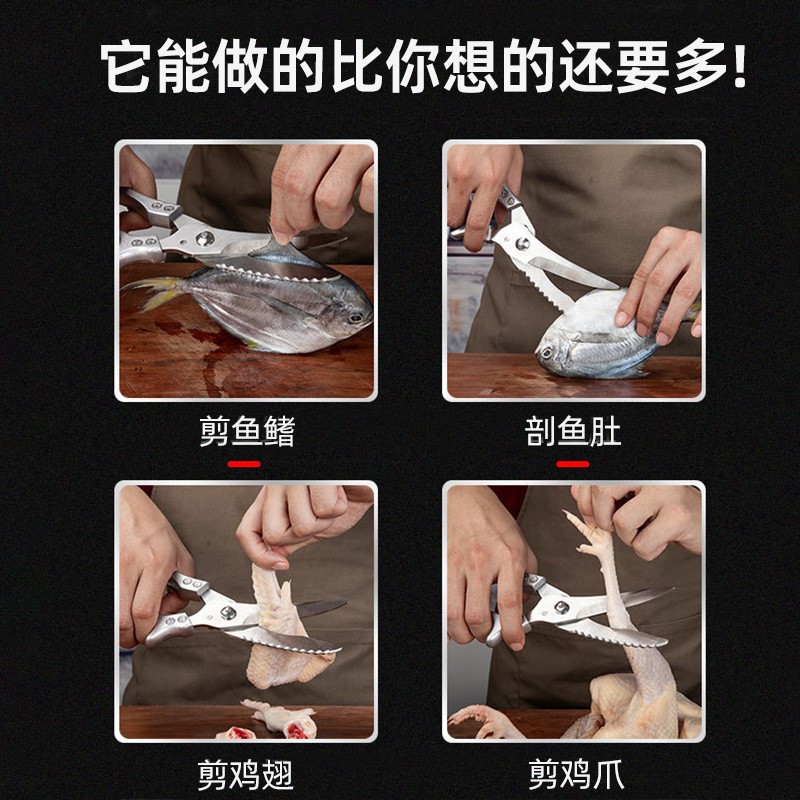 它能做的比你想的还要多!

剪鱼鳍

剖鱼肚

剪鸡翅

剪鸡爪