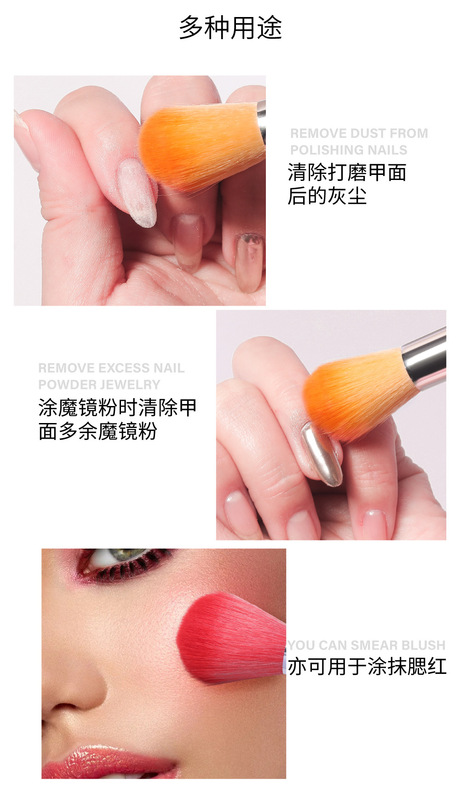 多种用途

REMOVE DUST FROM POLISHING NAILS

清除打磨甲面后的灰尘

REMOVE EXCESS NAIL POWDER JEWELRY

涂魔镜粉时清除甲面多余魔镜粉

YOU CAN SMEAR BLUSH

亦可用于涂抹腮红