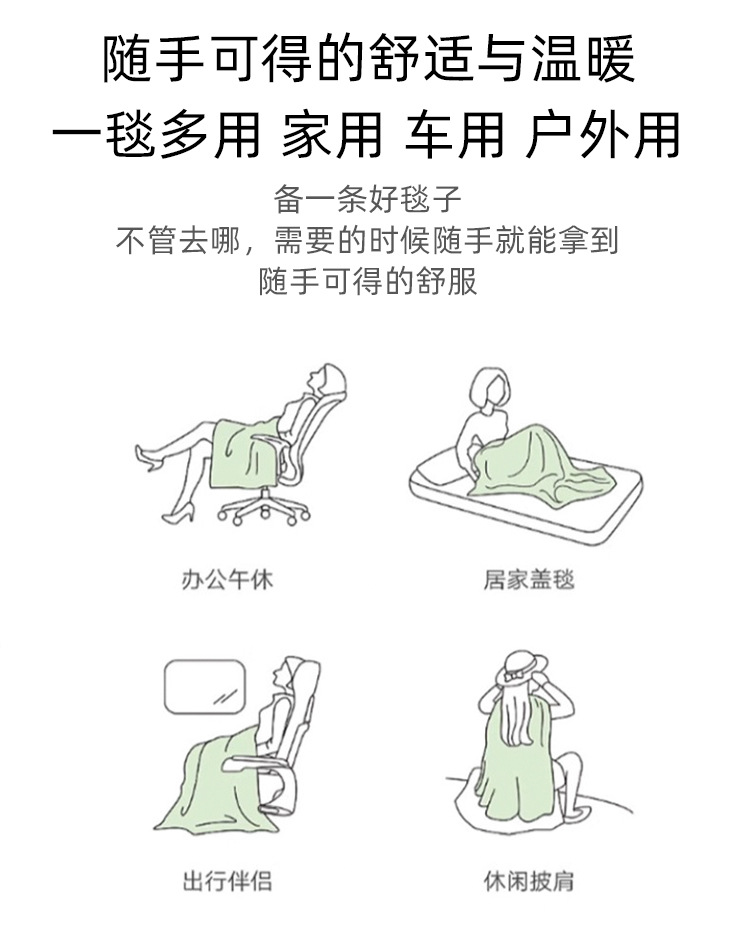 随手可得的舒适与温暖
一毯多用 家用 车用 户外用

备一条好毯子
不管去哪，需要的时候随手就能拿到
随手可得的舒服

办公午休

居家盖毯

出行伴侣

休闲披肩