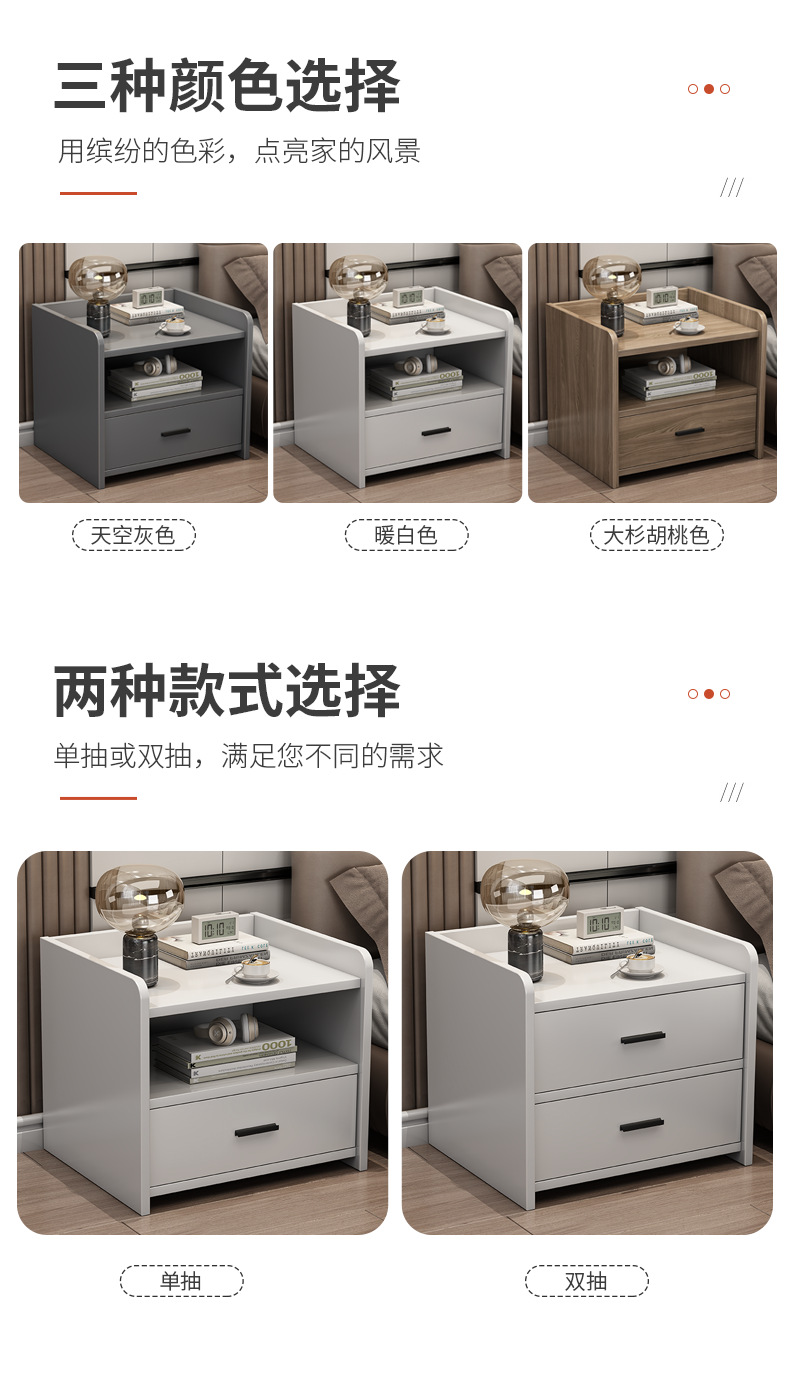 三种颜色选择

用缤纷的色彩，点亮家的风景

///

天空灰色

暖白色

大杉胡桃色

两种款式选择

单抽或双抽，满足您不同的需求

///

单抽

双抽