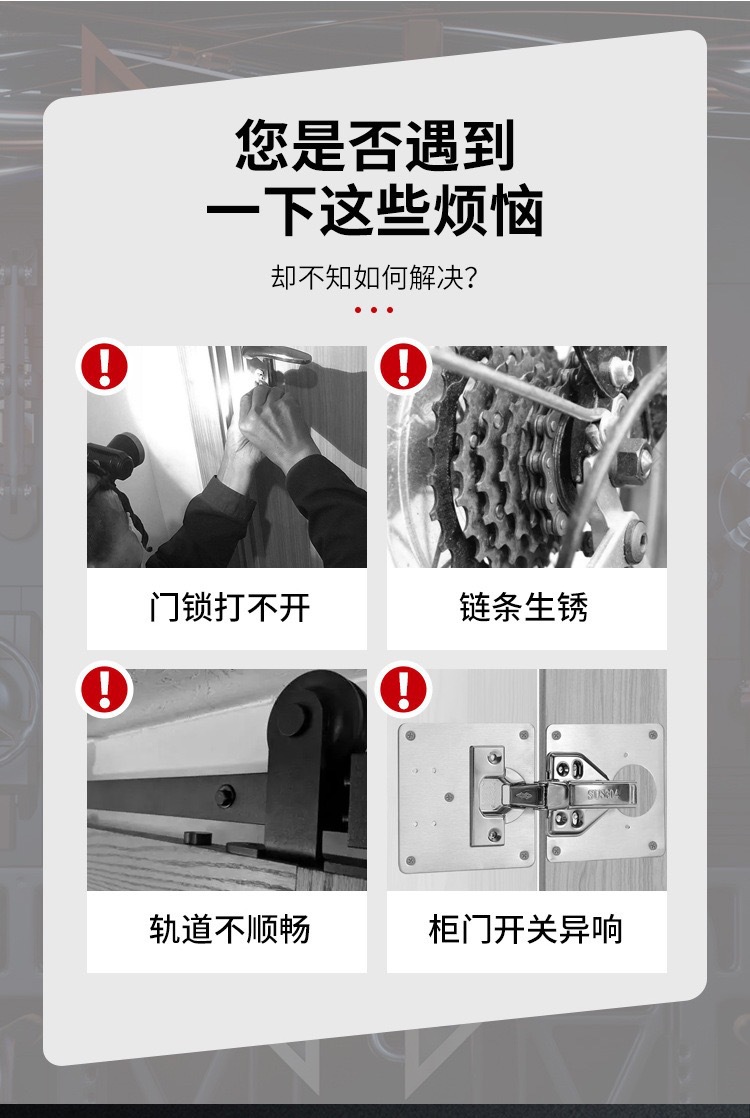 您是否遇到
一下这些烦恼

却不知如何解决?

门锁打不开

链条生锈

轨道不顺畅

柜门开关异响