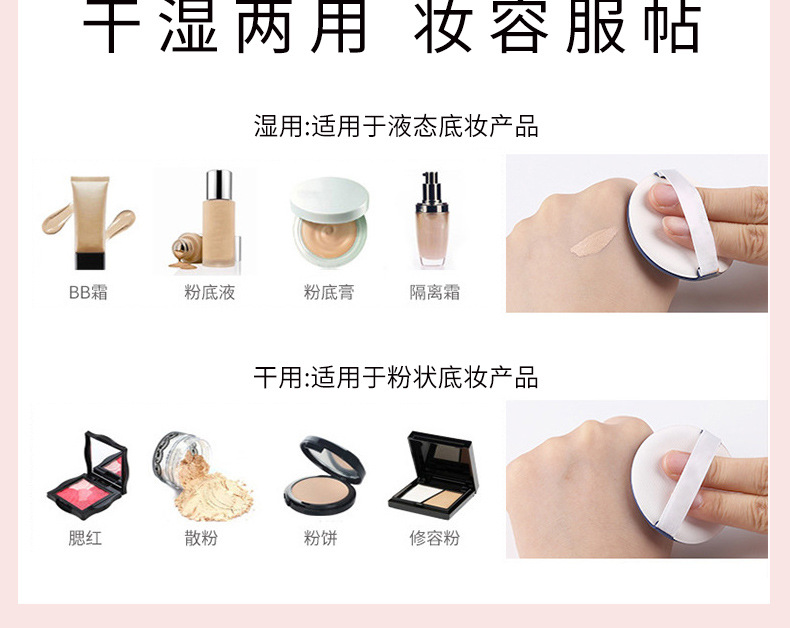 干湿两用 妆容服帖

湿用:适用于液态底妆产品

BB霜 粉底液 粉底膏 隔离霜

干用:适用于粉状底妆产品

腮红 散粉 粉饼 修容粉