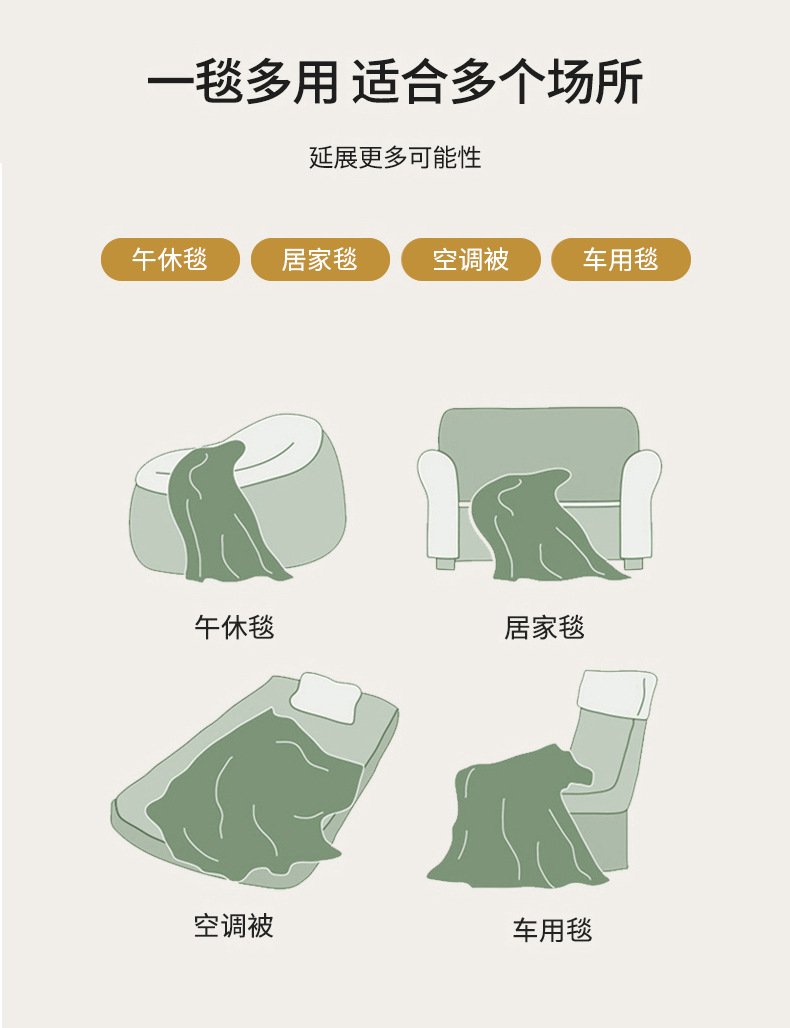 一毯多用 适合多个场所

延展更多可能性

午休毯 居家毯 空调被 车用毯

午休毯

居家毯

空调被

车用毯