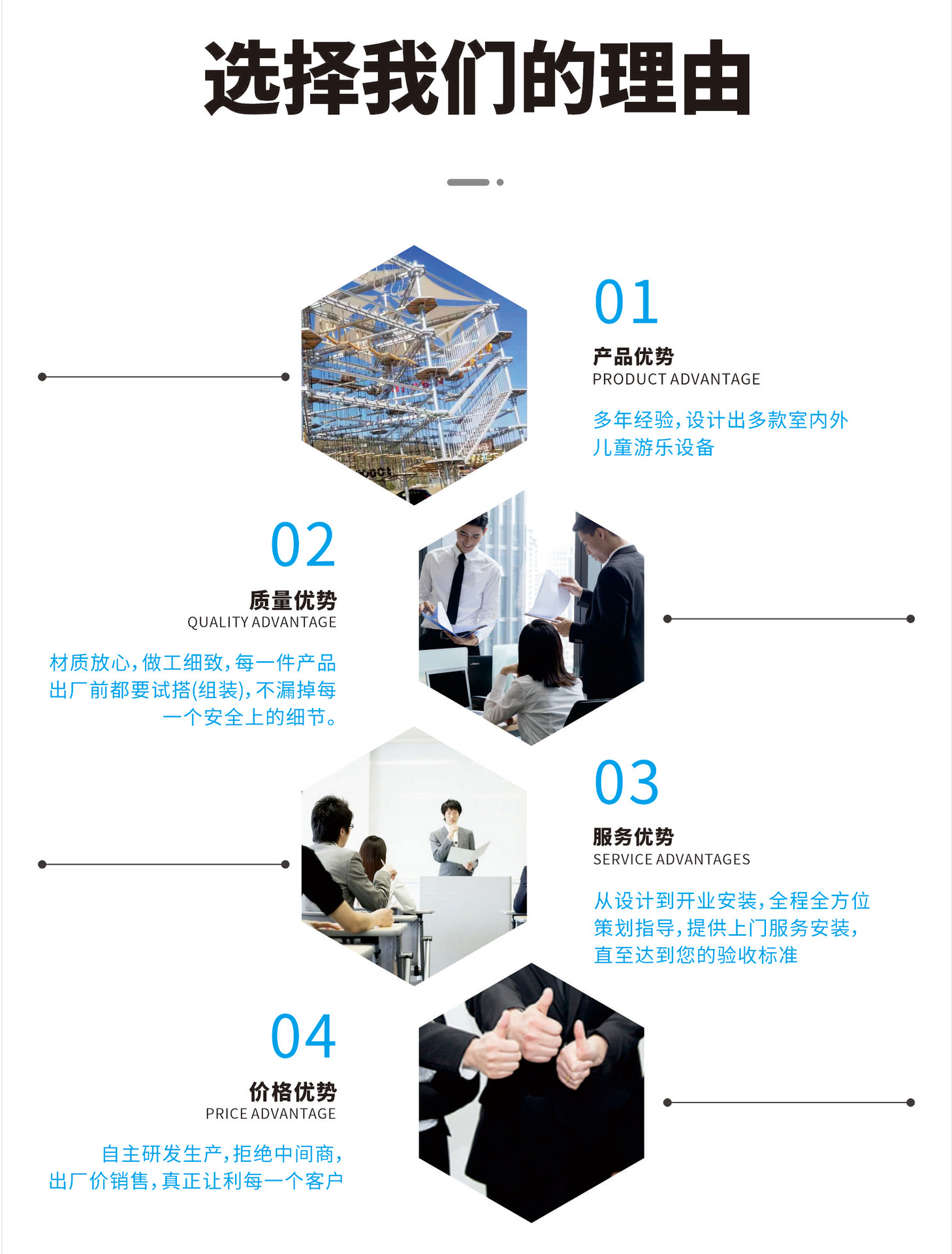 选择我们的理由

01

产品优势
PRODUCT ADVANTAGE

多年经验，设计出多款室内外儿童游乐设备

02

质量优势
QUALITY ADVANTAGE

材质放心，做工细致，每一件产品出厂前都要试搭(组装)，不漏掉每一个安全上的细节。

03

服务优势
SERVICE ADVANTAGES

从设计到开业安装，全程全方位策划指导，提供上门服务安装，直至达到您的验收标准

04

价格优势
PRICE ADVANTAGE

自主研发生产，拒绝中间商，出厂价销售，真正让利每一个客户