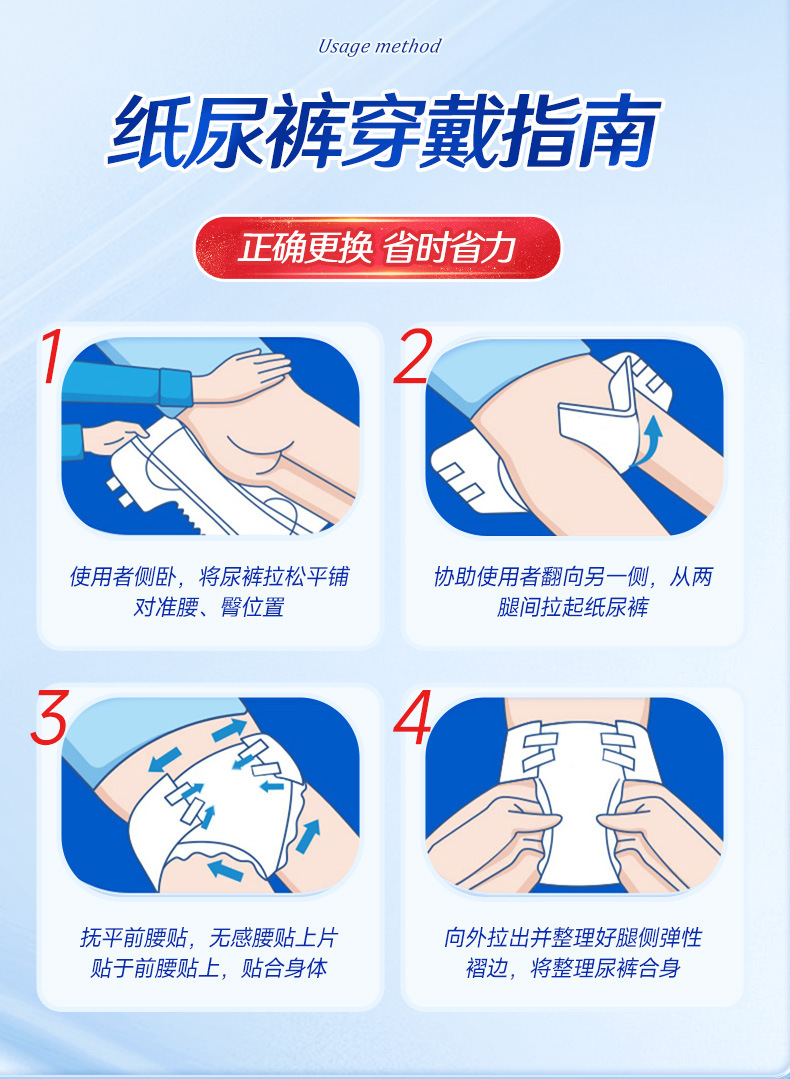 Usage method

纸尿裤穿戴指南

正确更换 省时省力

1

使用者侧卧，将尿裤拉松平铺对准腰、臀位置

2

协助使用者翻向另一侧，从两腿间拉起纸尿裤

3

抚平前腰贴，无感腰贴上片贴于前腰贴上，贴合身体

4

向外拉出并整理好腿侧弹性褶边，将整理尿裤合身