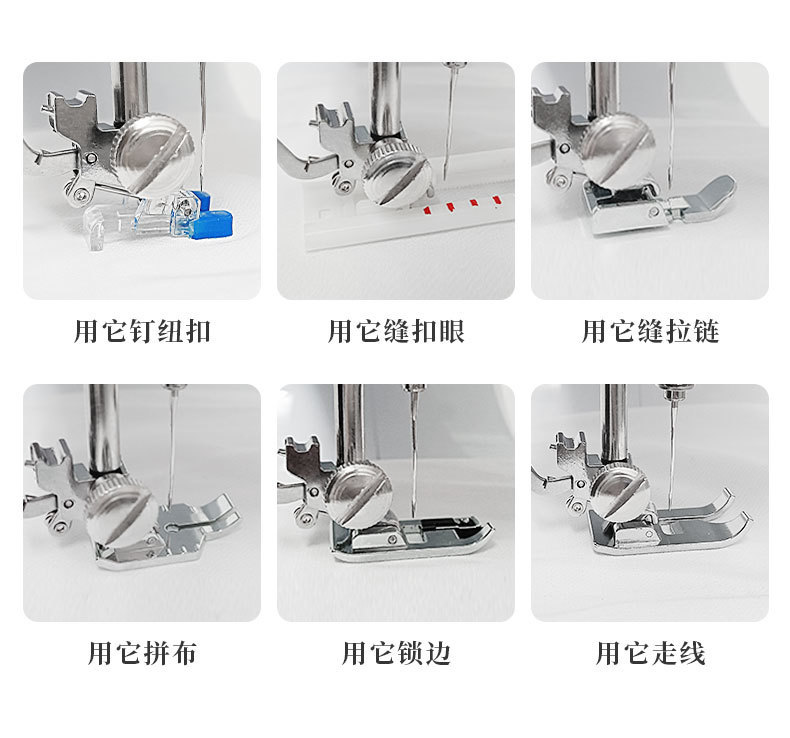 用它钉纽扣

用它缝扣眼

用它缝拉链

用它拼布

用它锁边

用它走线