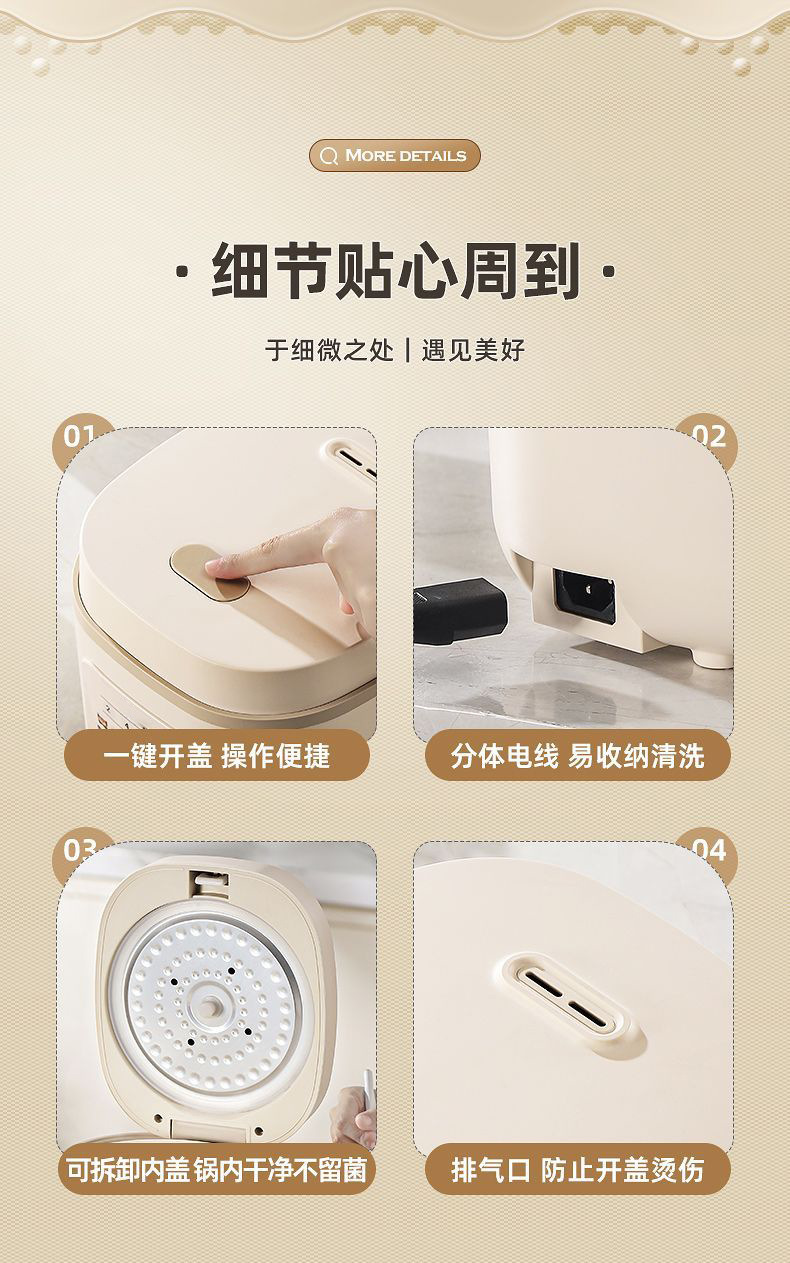 MORE DETAILS

· 细节贴心周到 ·

于细微之处 | 遇见美好

01

一键开盖 操作便捷

02

分体电线 易收纳清洗

03

可拆卸内盖 锅内干净不留菌

04

排气口 防止开盖烫伤