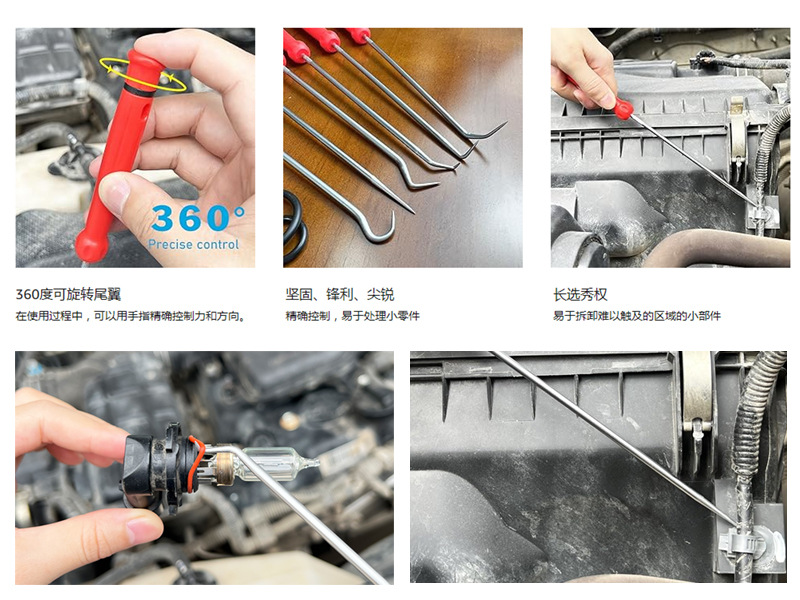 360°
Precise control

360度可旋转尾翼
在使用过程中，可以用手指精确控制力和方向。

坚固、锋利、尖锐
精确控制，易于处理小零件

长选秀权
易于拆卸难以触及的区域的小部件