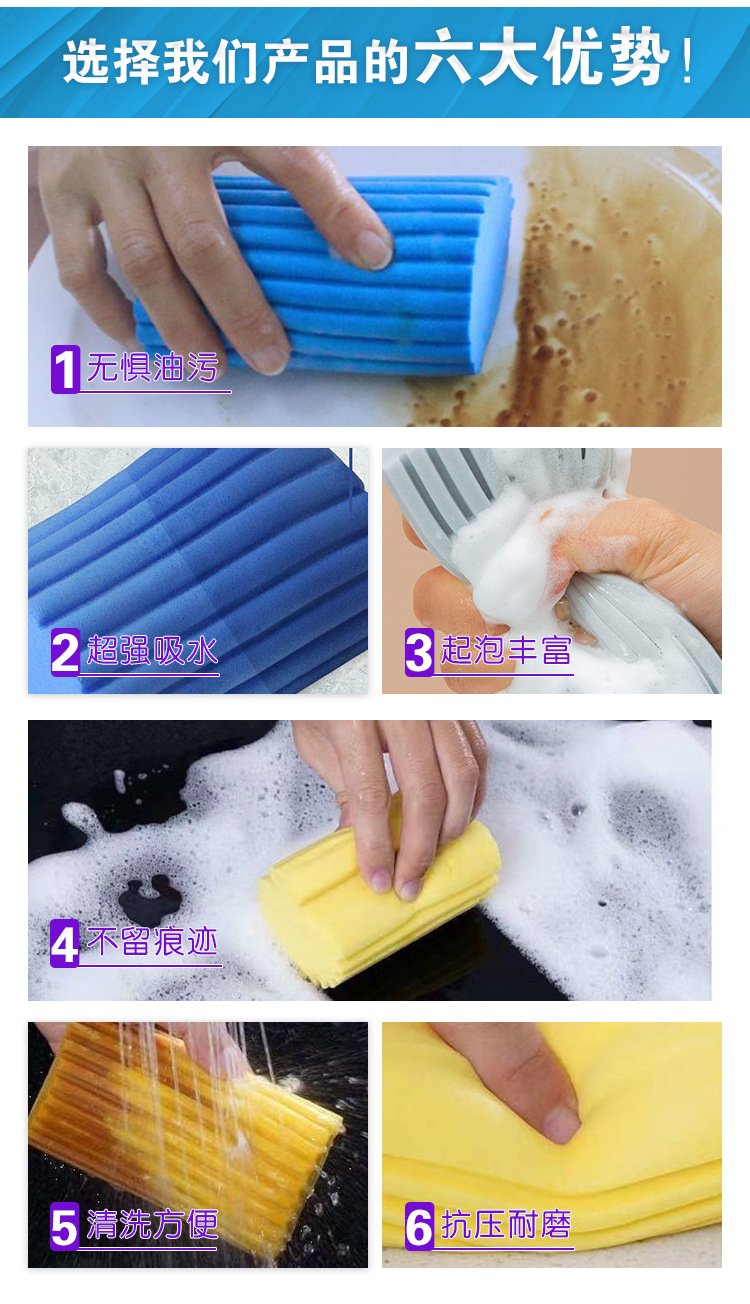 选择我们产品的六大优势！

1 无惧油污

2 超强吸水

3 起泡丰富

4 不留痕迹

5 清洗方便

6 抗压耐磨