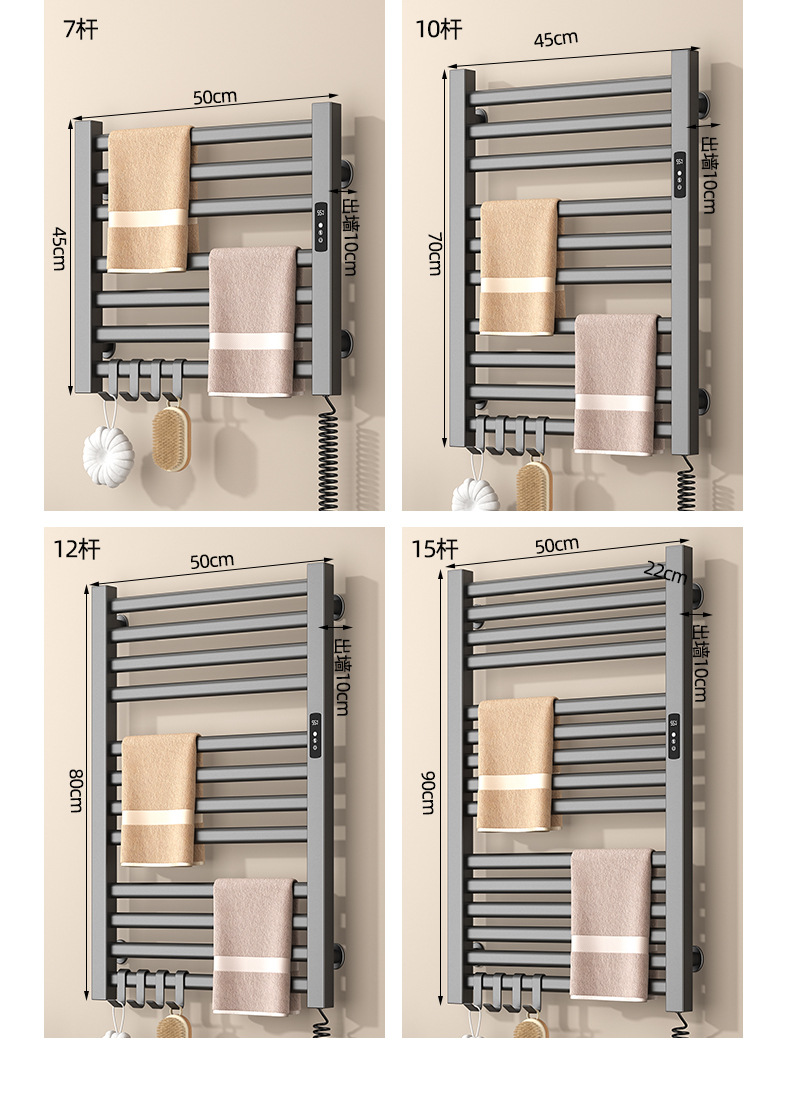 7杆
50cm
45cm
出墙10cm

10杆
45cm
70cm
出墙10cm

12杆
50cm
80cm
出墙10cm

15杆
50cm
22cm
90cm
出墙10cm