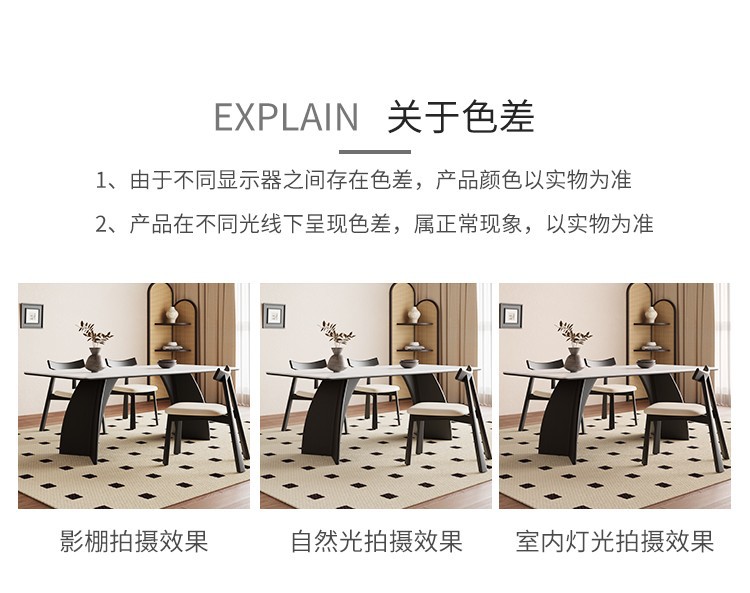 EXPLAIN 关于色差

1、由于不同显示器之间存在色差，产品颜色以实物为准

2、产品在不同光线下呈现色差，属正常现象，以实物为准

影棚拍摄效果

自然光拍摄效果

室内灯光拍摄效果