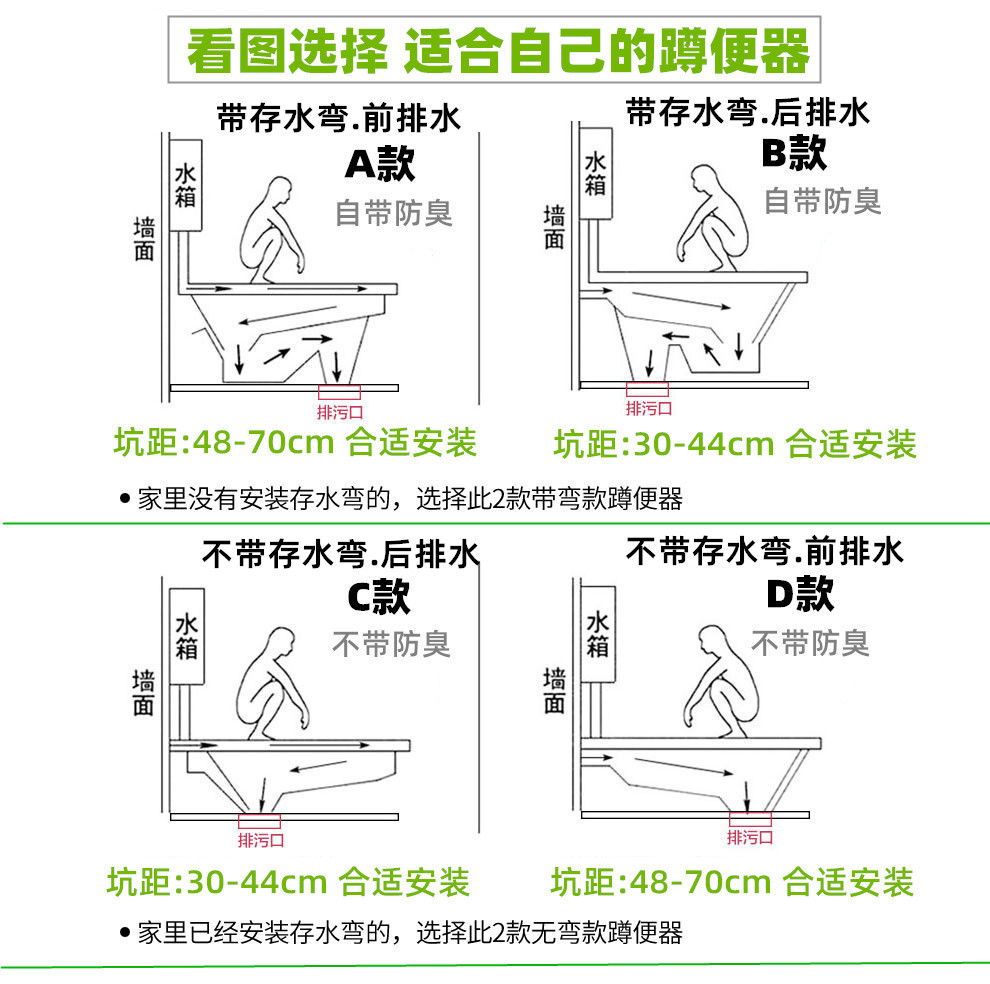 看图选择 适合自己的蹲便器

带存水弯.前排水
A款
自带防臭
水箱
墙面
排污口
坑距:48-70cm 合适安装

带存水弯.后排水
B款
自带防臭
水箱
墙面
排污口
坑距:30-44cm 合适安装

• 家里没有安装存水弯的，选择此2款带弯款蹲便器

不带存水弯.后排水
C款
不带防臭
水箱
墙面
排污口
坑距:30-44cm 合适安装

不带存水弯.前排水
D款
不带防臭
水箱
墙面
排污口
坑距:48-70cm 合适安装

• 家里已经安装存水弯的，选择此2款无弯款蹲便器