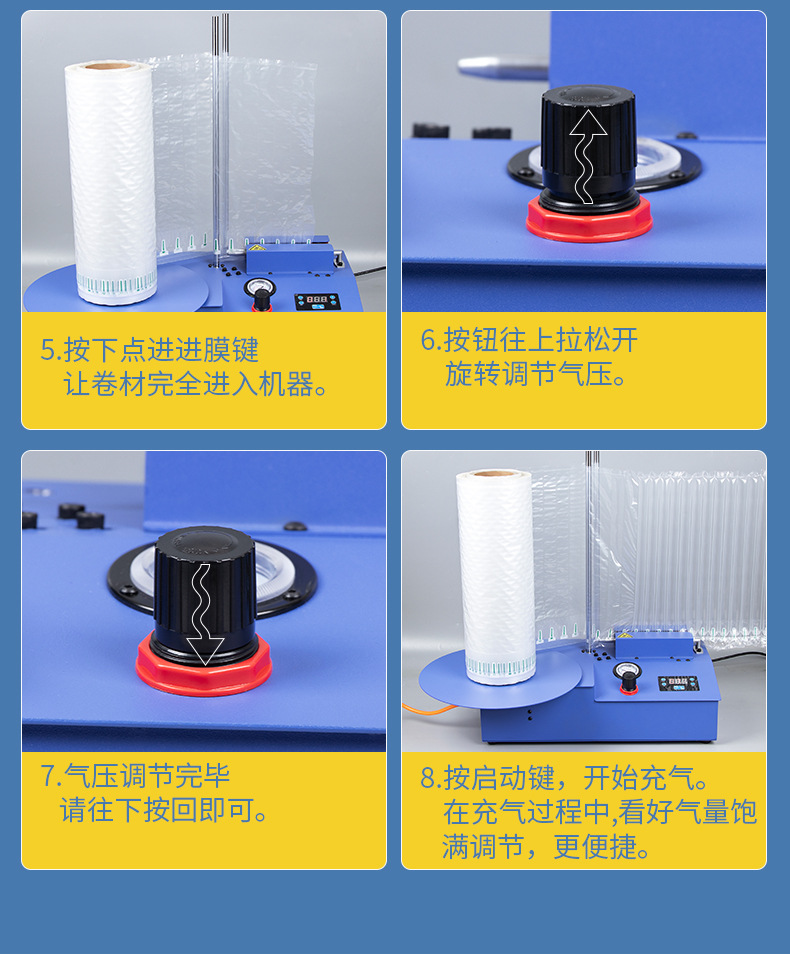 5.按下点进进膜键
让卷材完全进入机器。

6.按钮往上拉松开
旋转调节气压。

7.气压调节完毕
请往下按回即可。

8.按启动键，开始充气。
在充气过程中,看好气量饱满调节，更便捷。