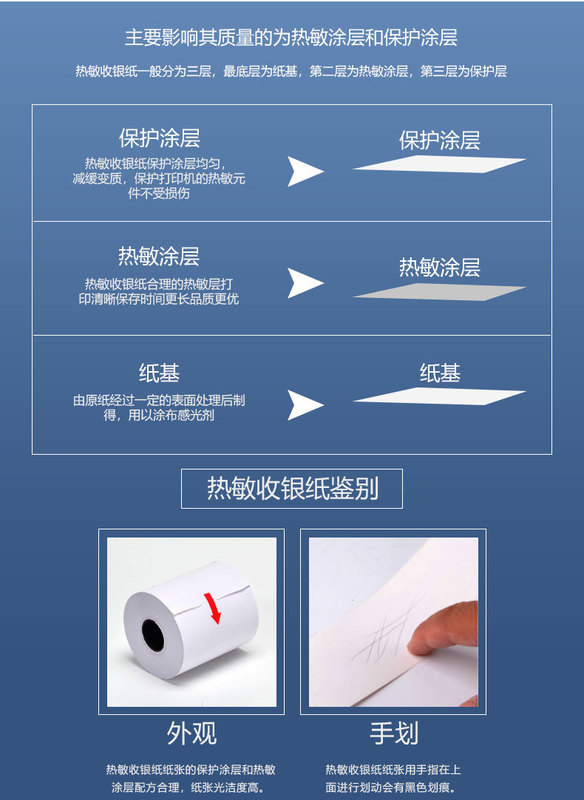 主要影响其质量的为热敏涂层和保护涂层

热敏收银纸一般分为三层，最底层为纸基，第二层为热敏涂层，第三层为保护层

保护涂层

热敏收银纸保护涂层均匀，减缓变质，保护打印机的热敏元件不受损伤

保护涂层

热敏涂层

热敏收银纸合理的热敏层打印清晰保存时间更长品质更优

热敏涂层

纸基

由原纸经过一定的表面处理后制得，用以涂布感光剂

纸基

热敏收银纸鉴别

外观

热敏收银纸纸张的保护涂层和热敏涂层配方合理，纸张光洁度高。

手划

热敏收银纸纸张用手指在上面进行划动会有黑色划痕。