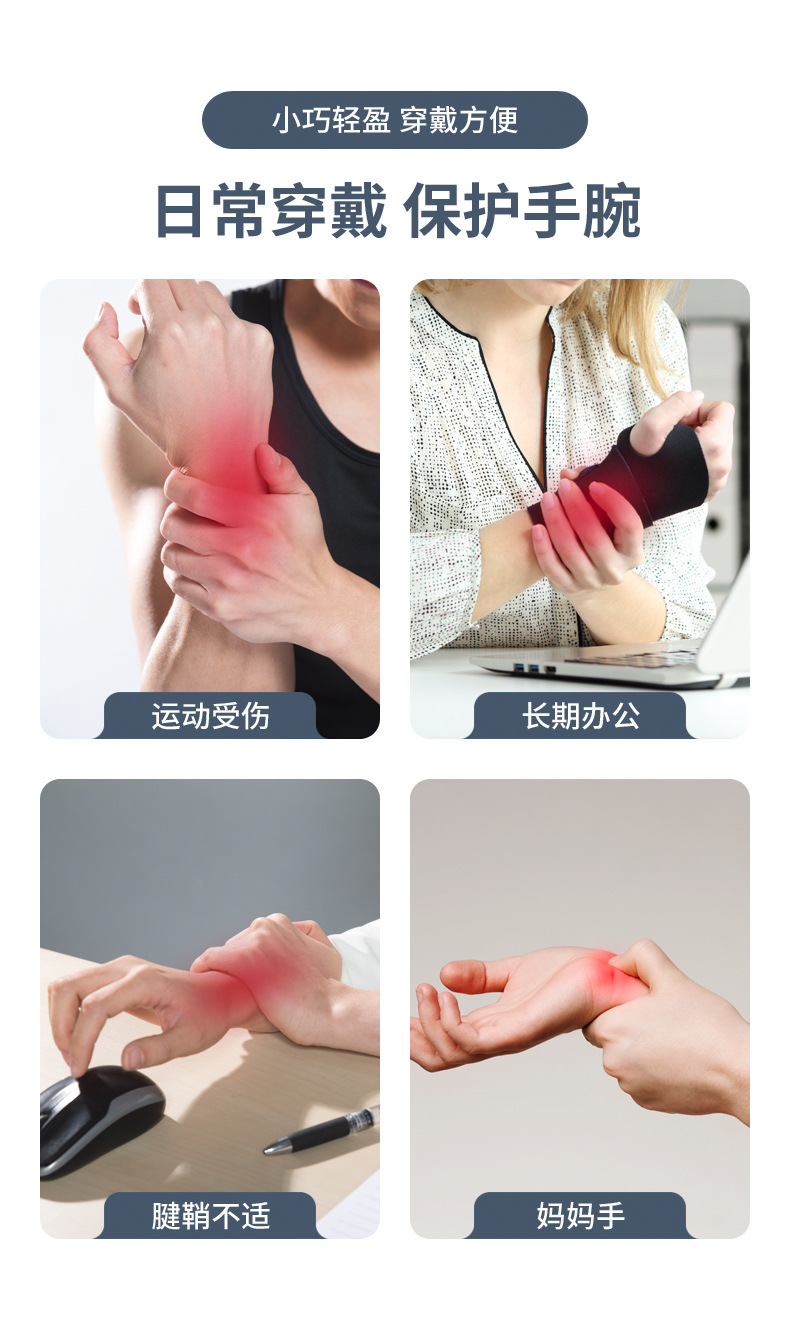 小巧轻盈 穿戴方便

日常穿戴 保护手腕

运动受伤

长期办公

腱鞘不适

妈妈手