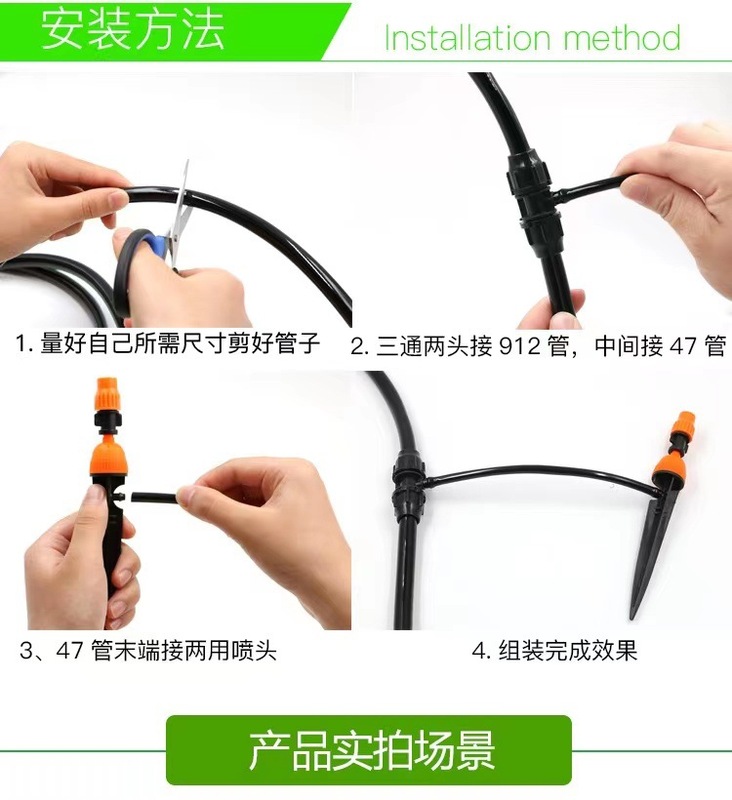 安装方法

Installation method

1. 量好自己所需尺寸剪好管子

2. 三通两头接 912 管，中间接 47 管

3、47 管末端接两用喷头

4. 组装完成效果

产品实拍场景