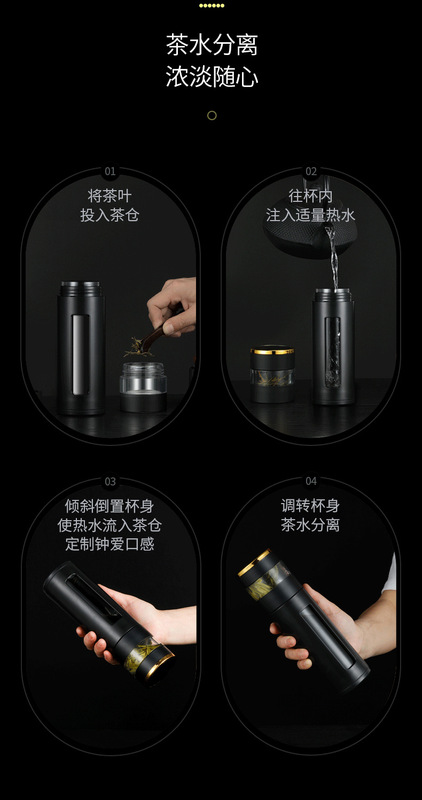 茶水分离
浓淡随心

01
将茶叶
投入茶仓

02
往杯内
注入适量热水

03
倾斜倒置杯身
使热水流入茶仓
定制钟爱口感

04
调转杯身
茶水分离