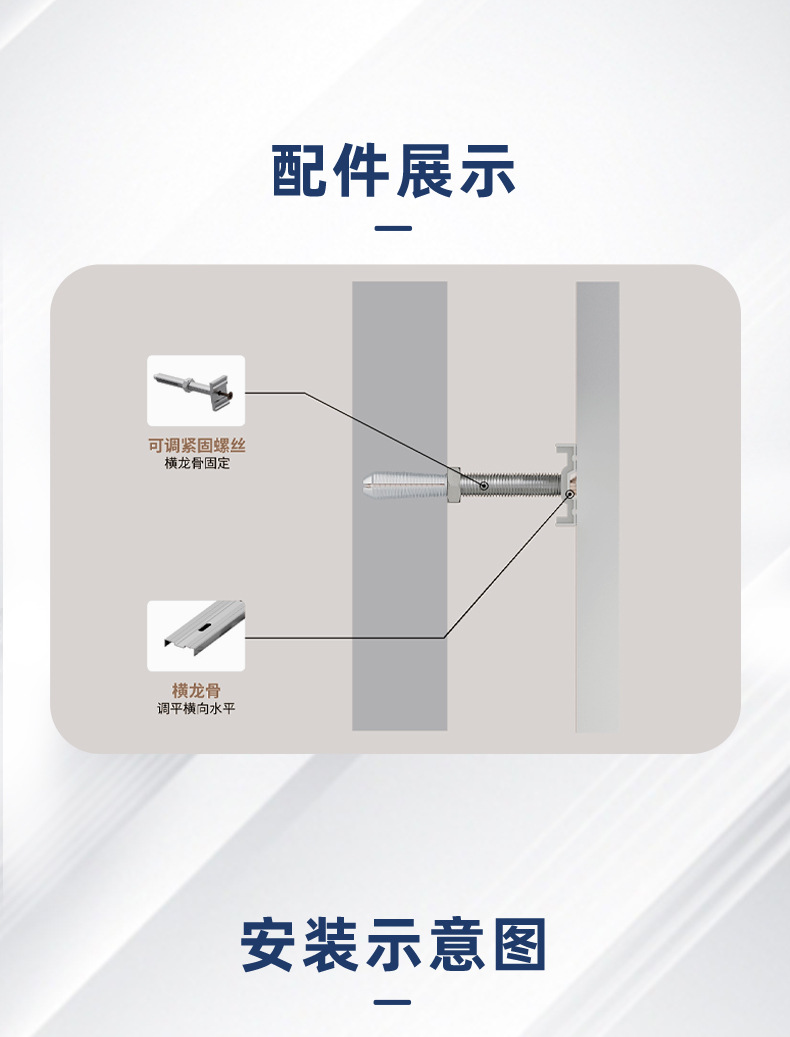 配件展示

可调紧固螺丝
横龙骨固定

横龙骨
调平横向水平

安装示意图