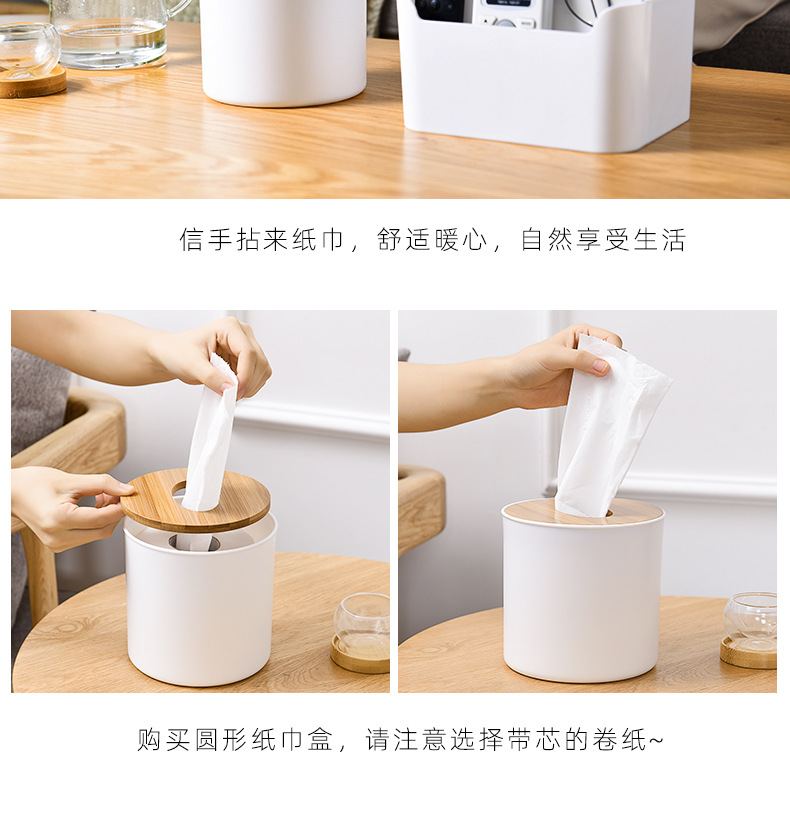 信手拈来纸巾，舒适暖心，自然享受生活

购买圆形纸巾盒，请注意选择带芯的卷纸~