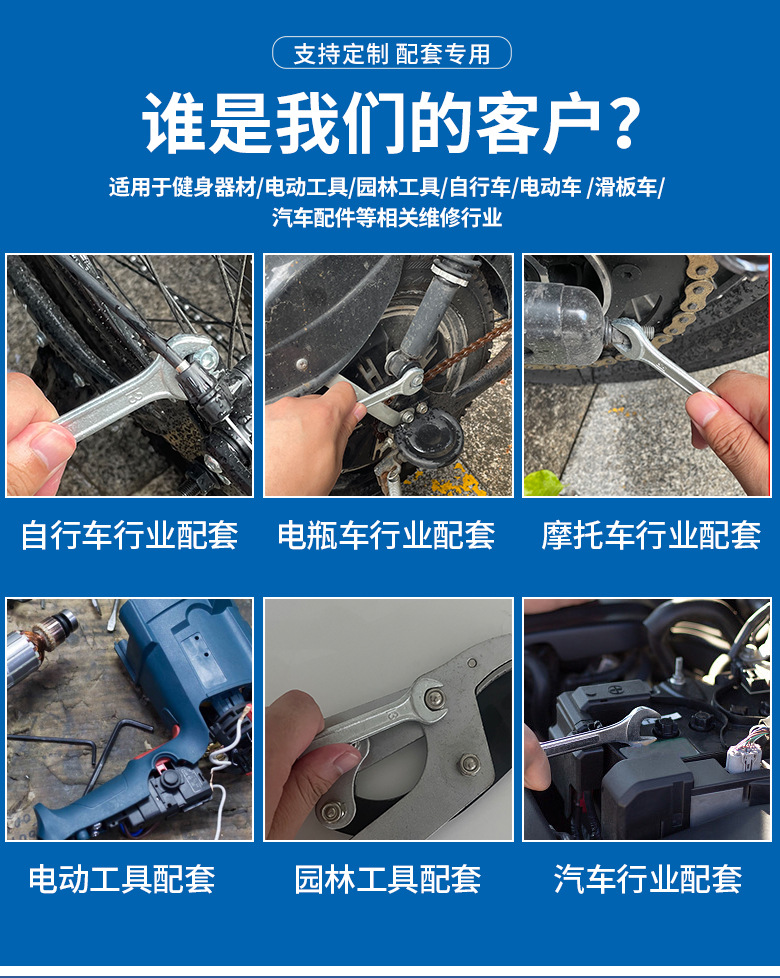 支持定制 配套专用

谁是我们的客户？

适用于健身器材/电动工具/园林工具/自行车/电动车 /滑板车/汽车配件等相关维修行业

自行车行业配套

电瓶车行业配套

摩托车行业配套

电动工具配套

园林工具配套

汽车行业配套